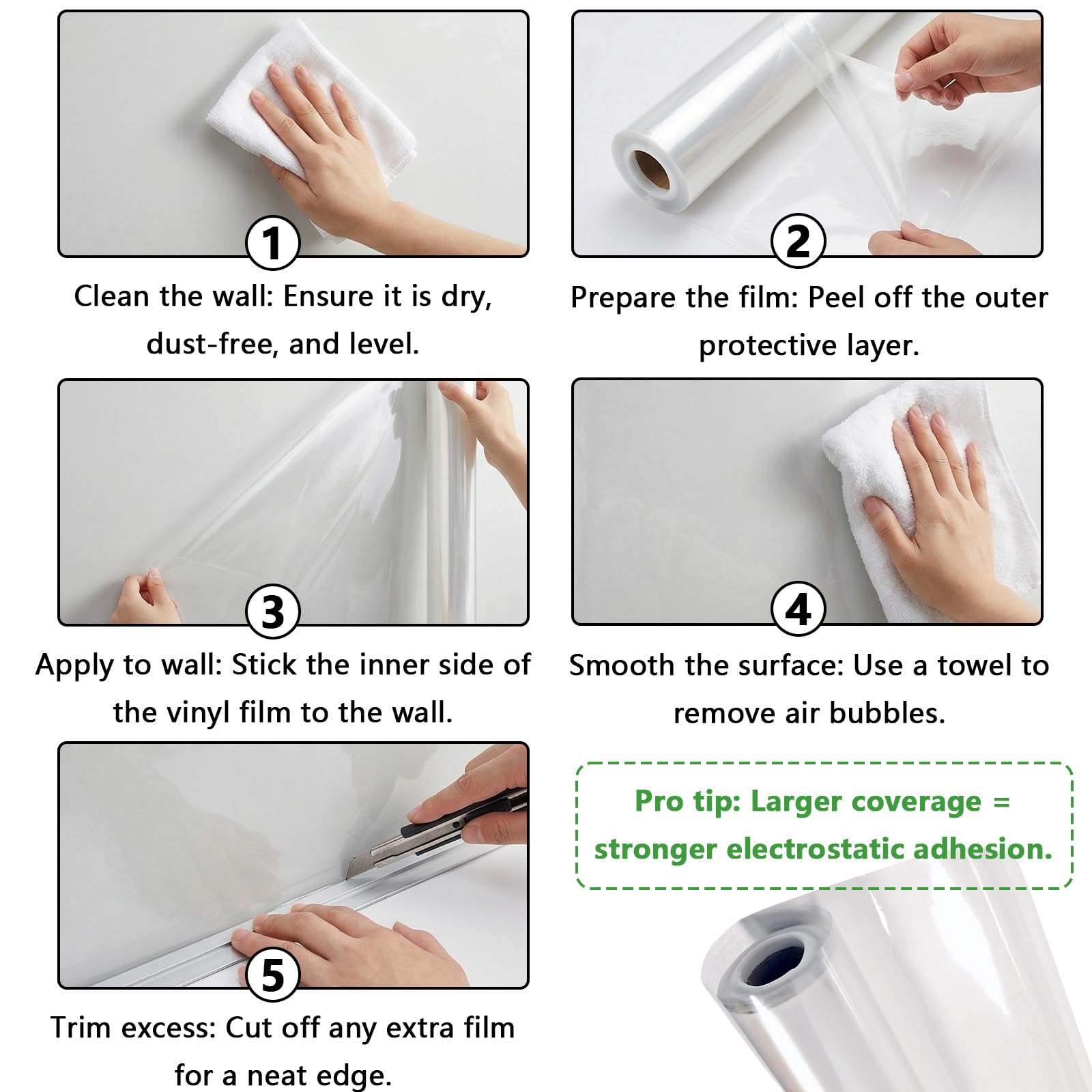 1

Clean the wall: Ensure it is dry, dust-free, and level.

2

Prepare the film: Peel off the outer protective layer.

3

Apply to wall: Stick the inner side of the vinyl film to the wall.

4

Smooth the surface: Use a towel to remove air bubbles.

5

Trim excess: Cut off any extra film for a neat edge.

Pro tip: Larger coverage = stronger electrostatic adhesion.