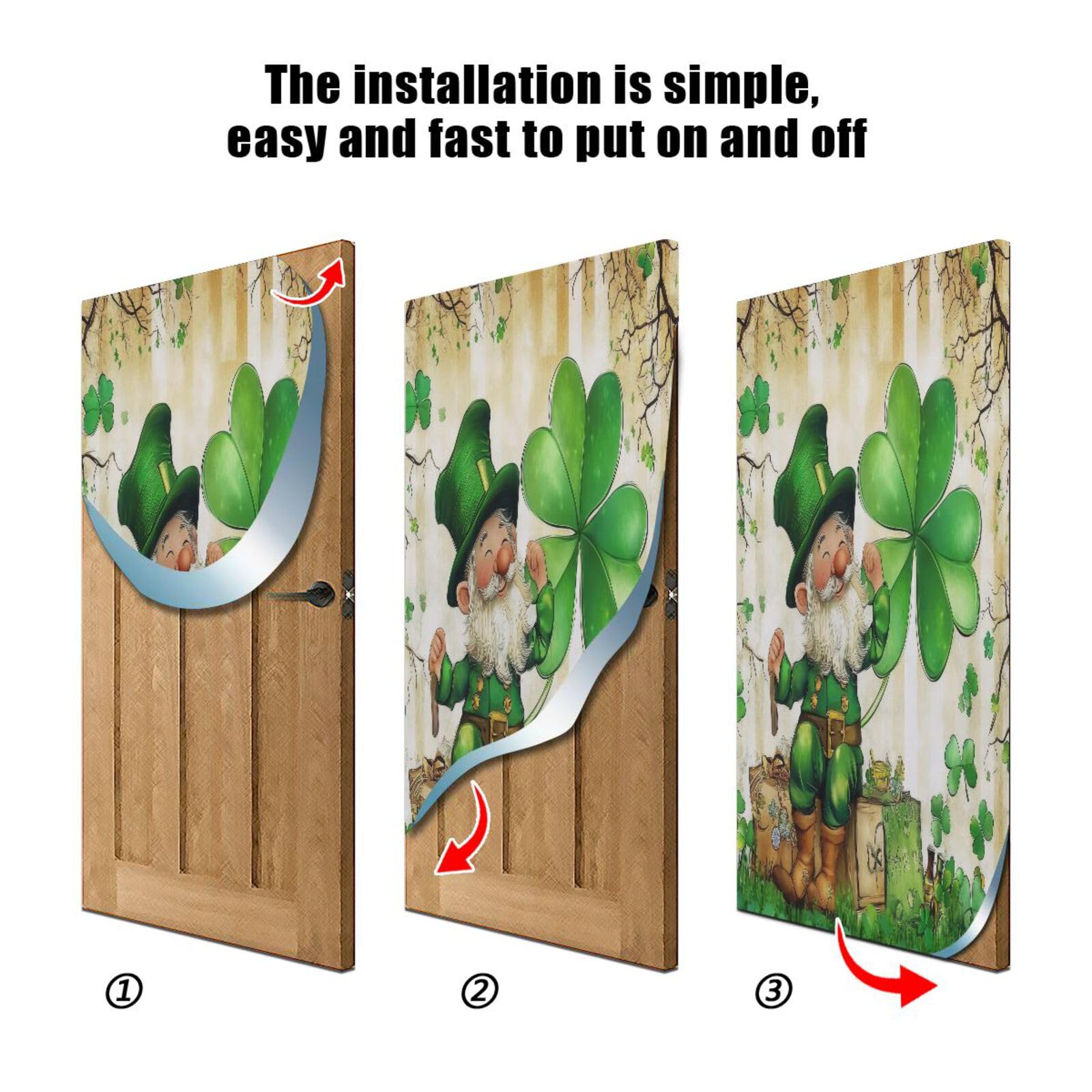 The installation is simple, easy and fast to put on and off

①

②

③