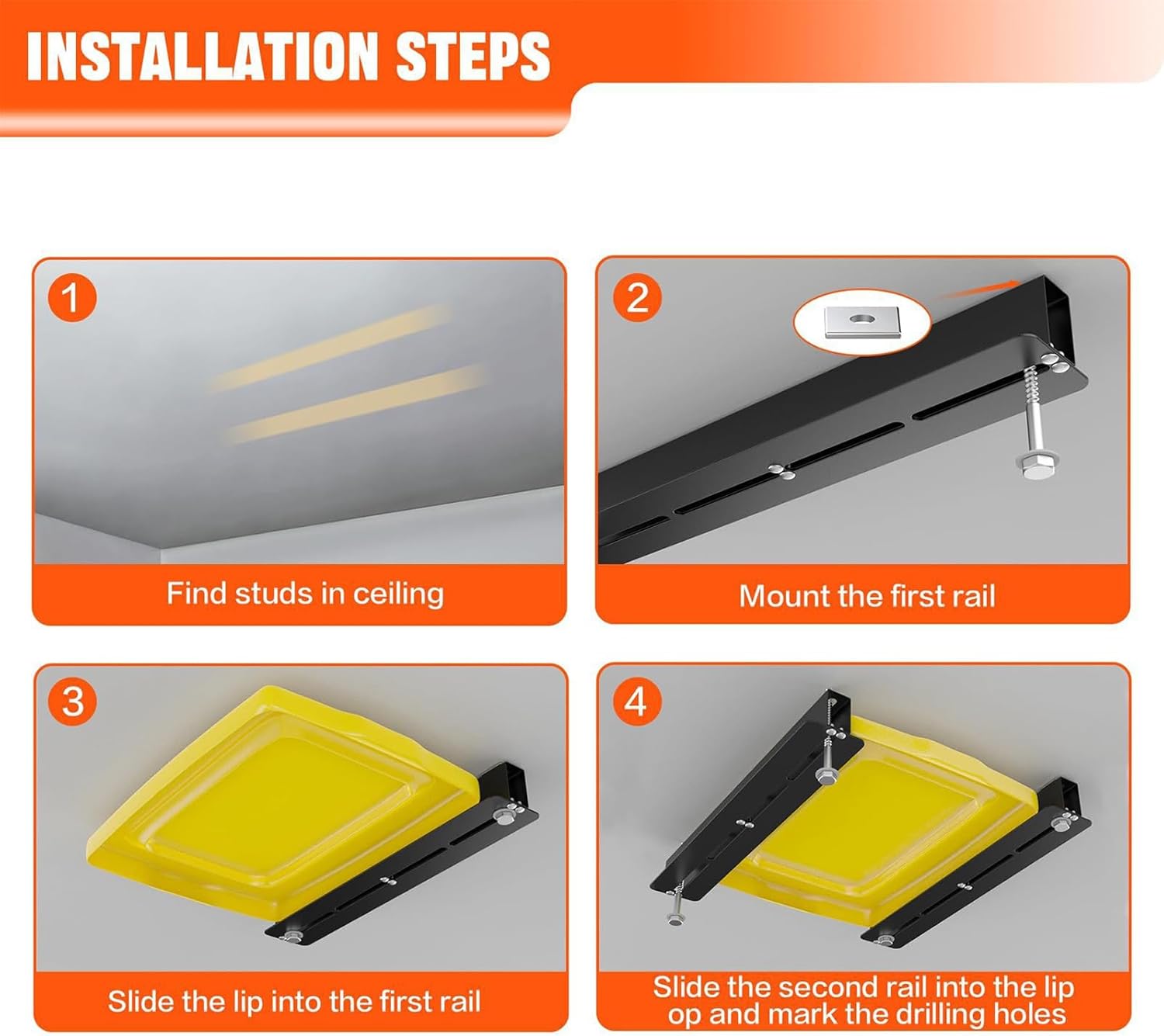 INSTALLATION STEPS

1

Find studs in ceiling

2

Mount the first rail

3

Slide the lip into the first rail

4

Slide the second rail into the lip op and mark the drilling holes