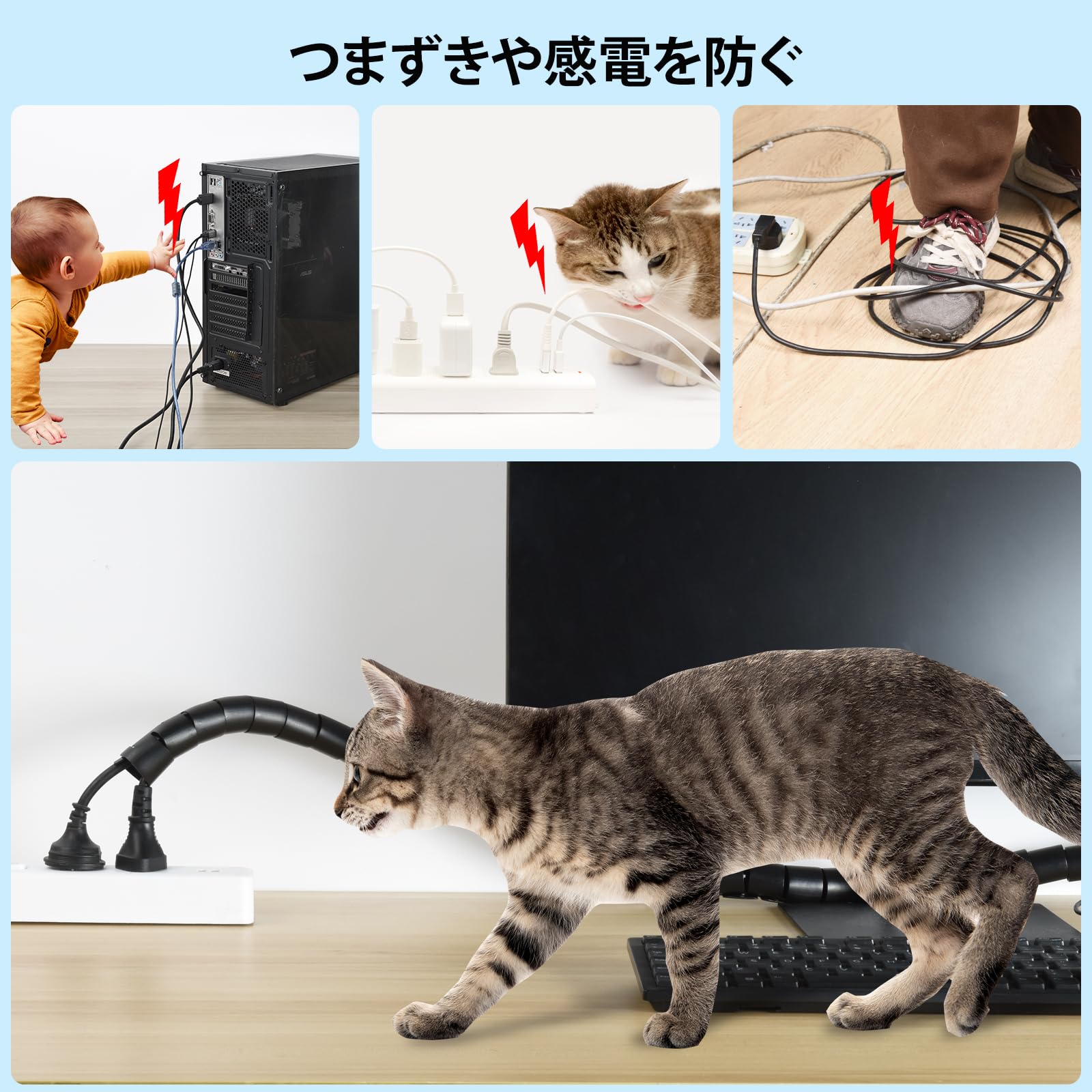 つまずきや感電を防ぐ