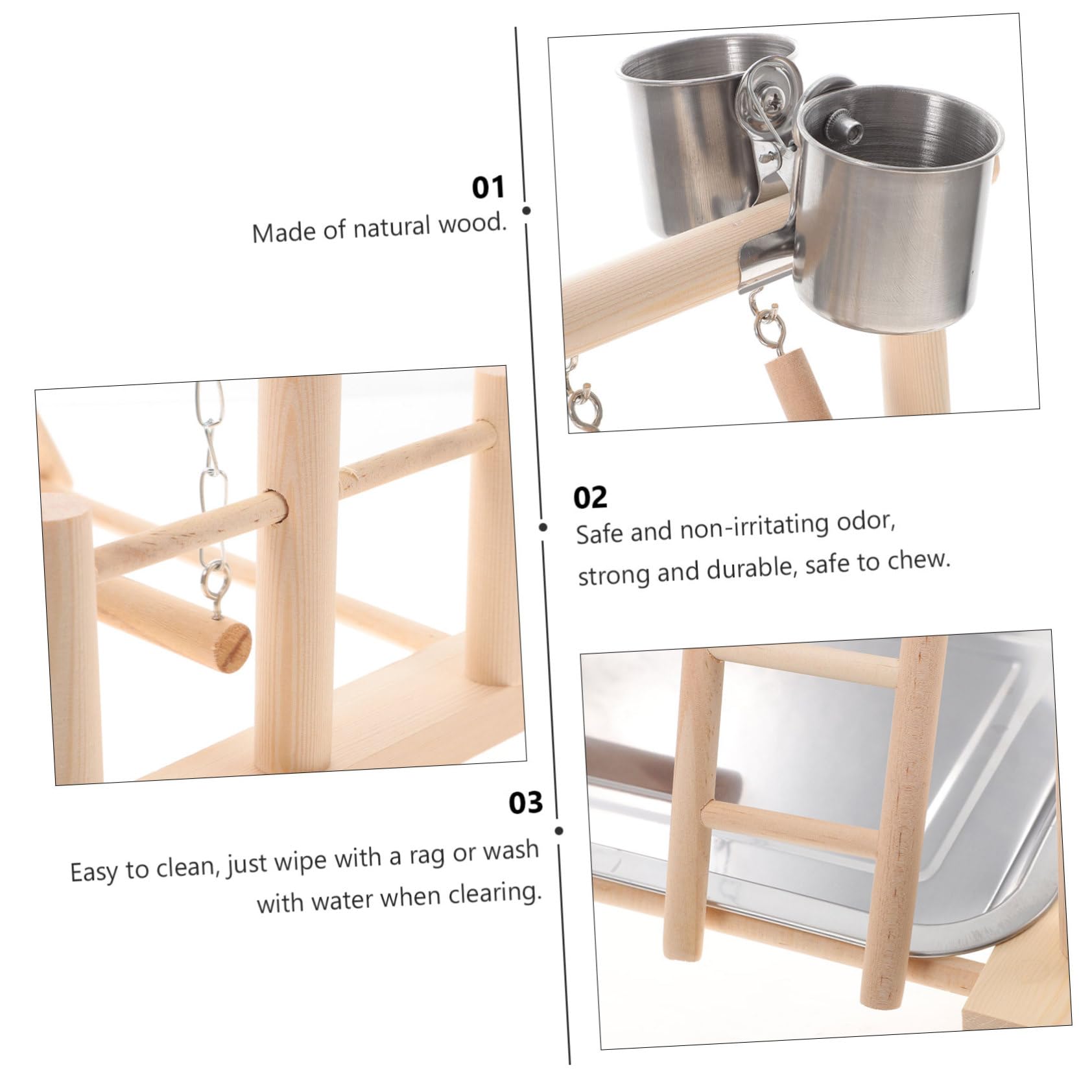 01
Made of natural wood.

02
Safe and non-irritating odor, strong and durable, safe to chew.

03
Easy to clean, just wipe with a rag or wash with water when clearing.