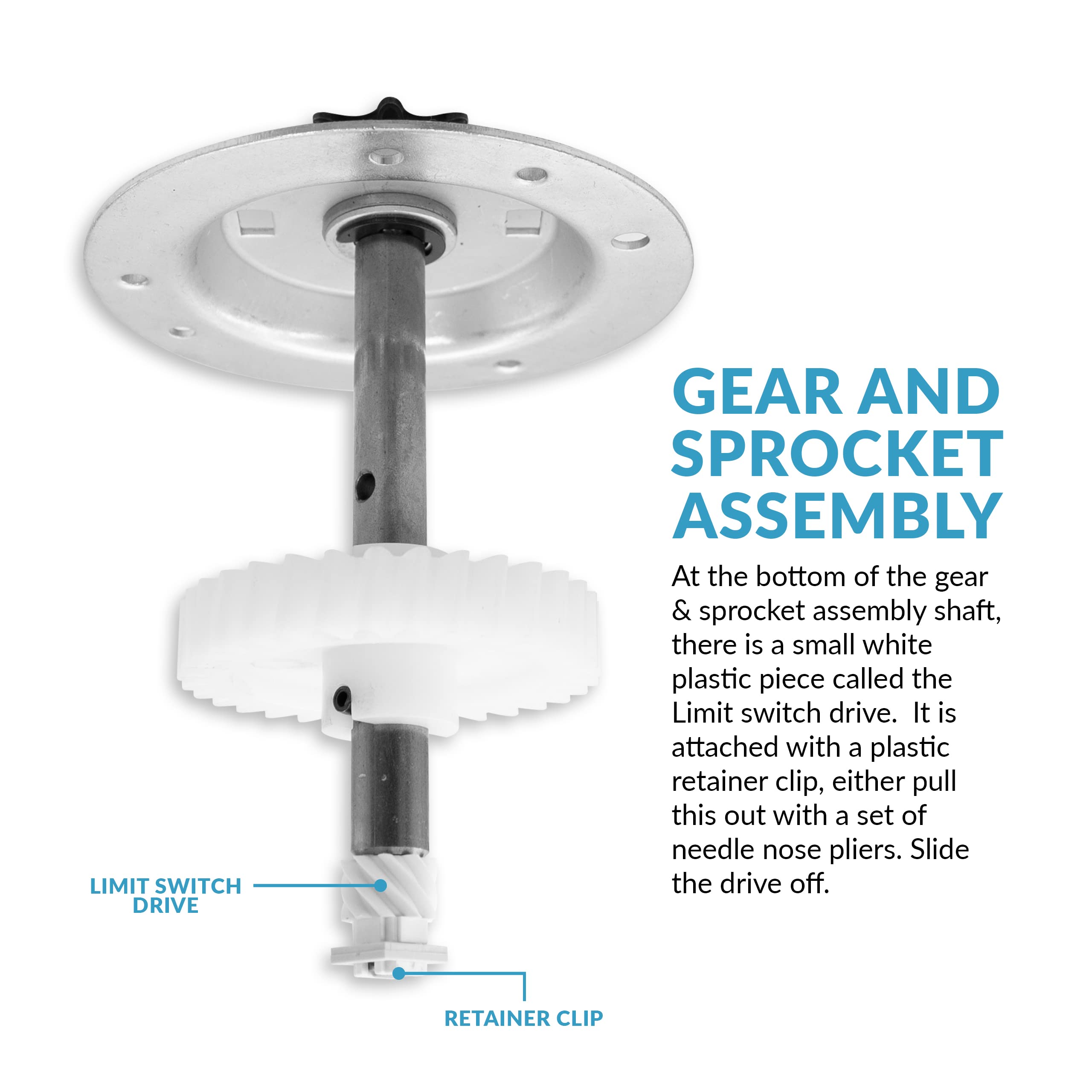 GEAR AND SPROCKET ASSEMBLY

At the bottom of the gear & sprocket assembly shaft, there is a small white plastic piece called the Limit switch drive. It is attached with a plastic retainer clip, either pull this out with a set of needle nose pliers. Slide the drive off.

LIMIT SWITCH DRIVE

RETAINER CLIP