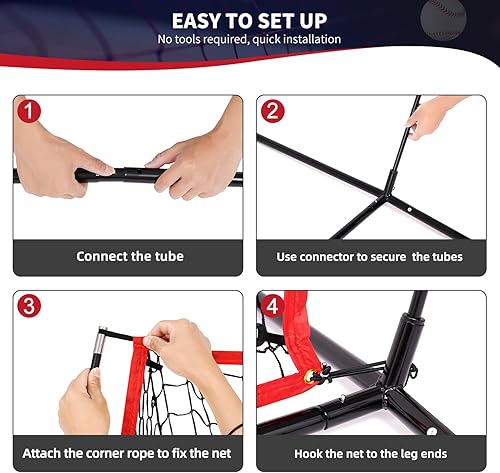 EASY TO SET UP
No tools required, quick installation

1
Connect the tube

2
Use connector to secure the tubes

3
Attach the corner rope to fix the net

4
Hook the net to the leg ends