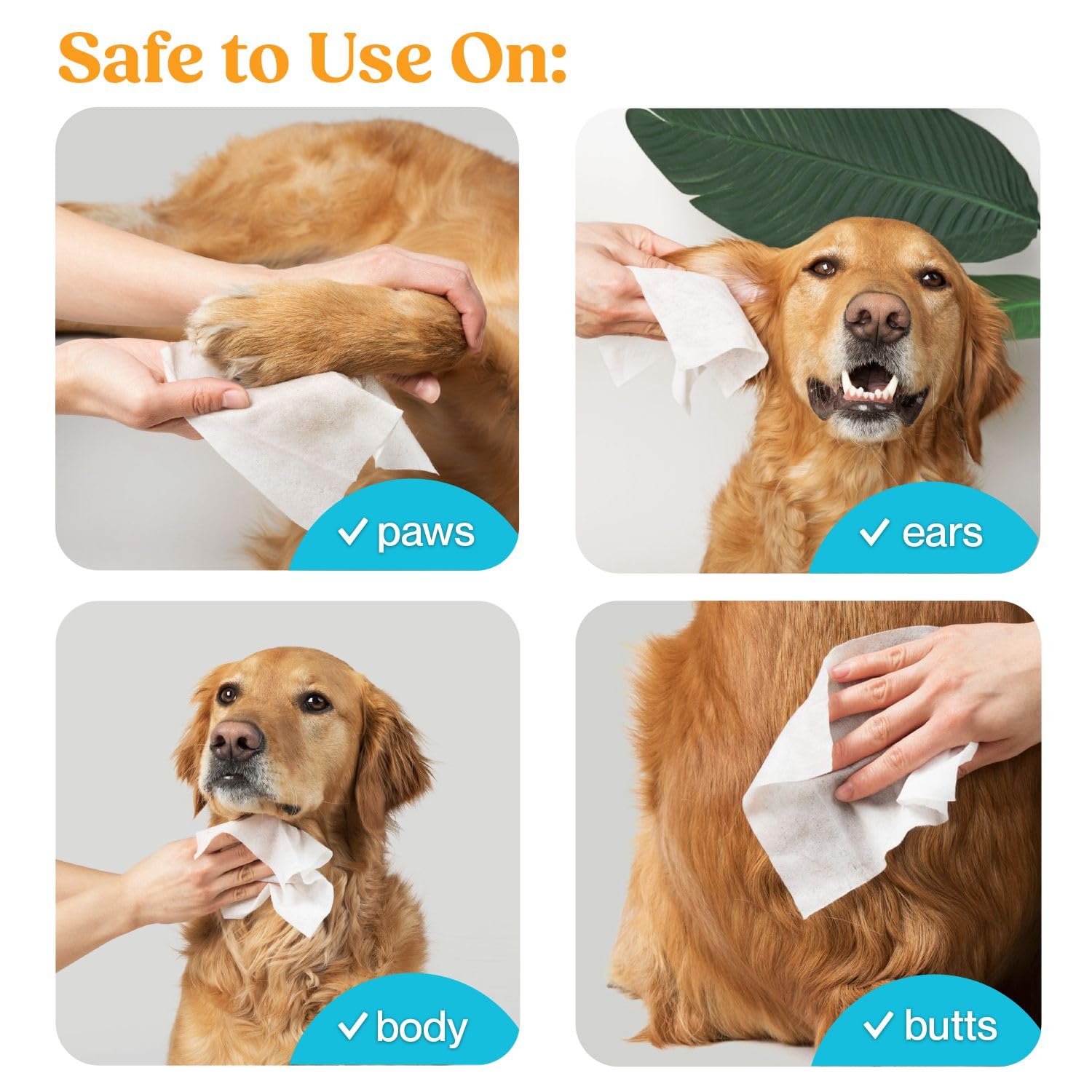 Safe to Use On:

✓ paws

✓ ears

✓ body

✓ butts