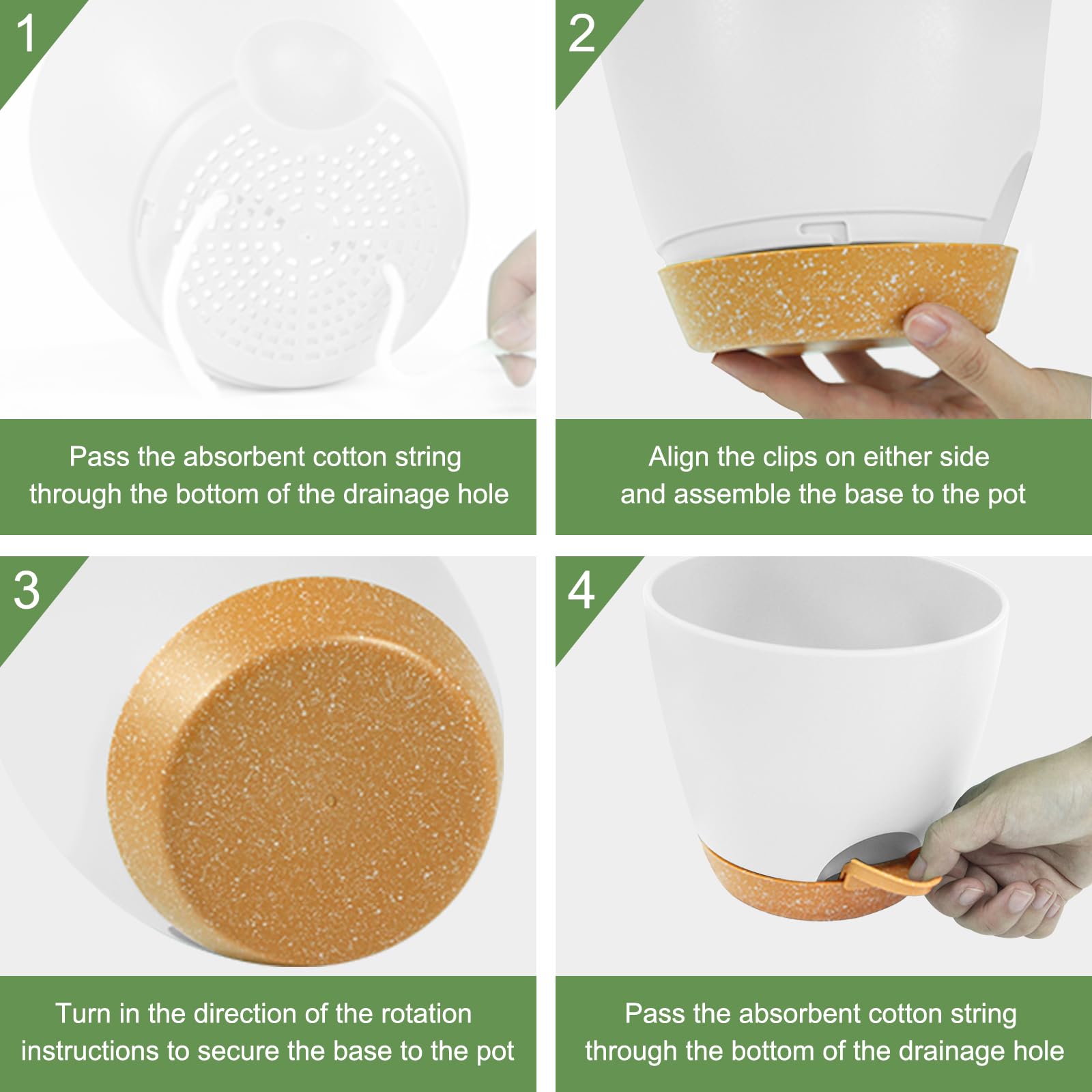 1

Pass the absorbent cotton string through the bottom of the drainage hole

2

Align the clips on either side and assemble the base to the pot

3

Turn in the direction of the rotation instructions to secure the base to the pot

4

Pass the absorbent cotton string through the bottom of the drainage hole