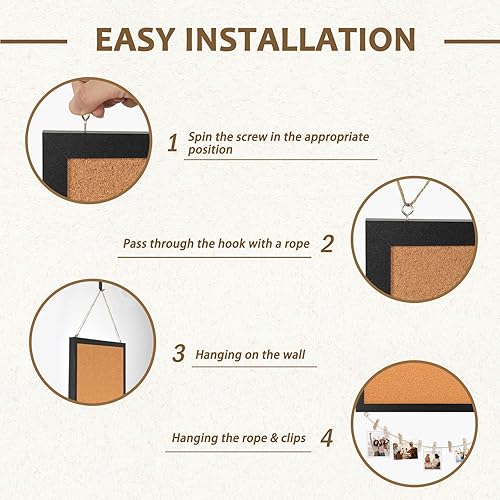 EASY INSTALLATION

1 Spin the screw in the appropriate position

Pass through the hook with a rope 2

3 Hanging on the wall

Hanging the rope & clips 4