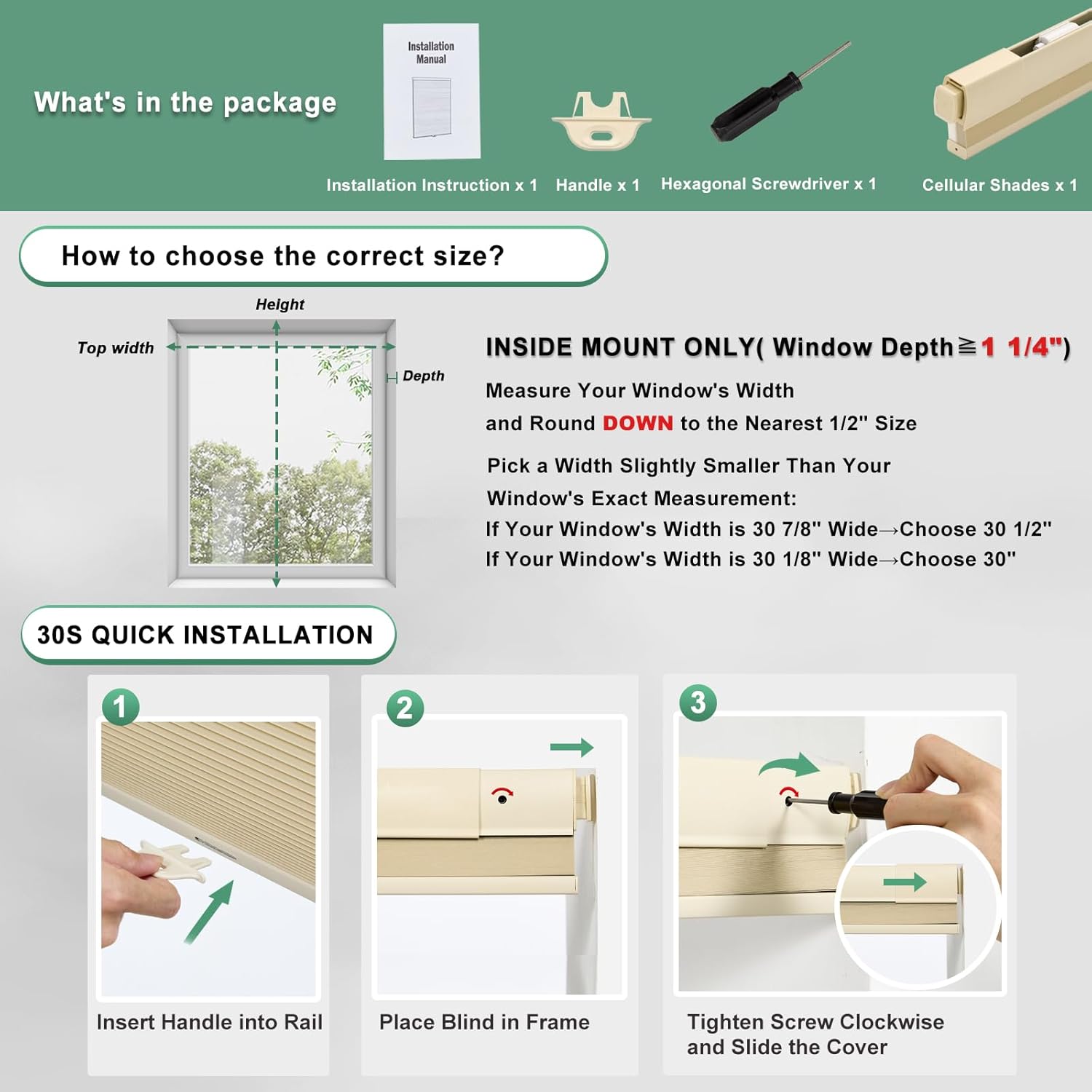 What's in the package

Installation Manual

Installation Instruction x 1 Handle x 1 Hexagonal Screwdriver x 1 Cellular Shades x 1

How to choose the correct size?

Height

Top width

Depth

INSIDE MOUNT ONLY( Window Depth≧1 1/4")

Measure Your Window's Width and Round DOWN to the Nearest 1/2" Size

Pick a Width Slightly Smaller Than Your Window's Exact Measurement:
If Your Window's Width is 30 7/8" Wide→Choose 30 1/2"
If Your Window's Width is 30 1/8" Wide→Choose 30"

30S QUICK INSTALLATION

1

Insert Handle into Rail

2

Place Blind in Frame

3

Tighten Screw Clockwise and Slide the Cover