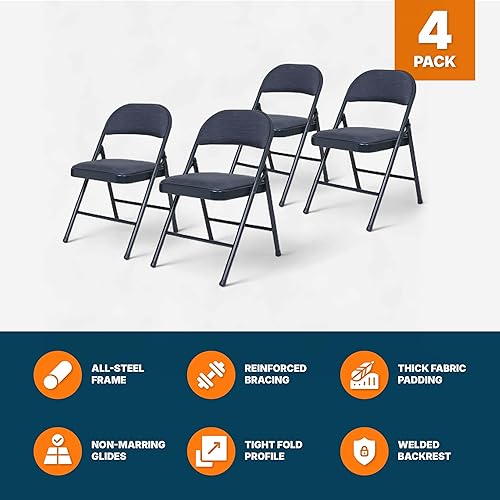 4
PACK

ALL-STEEL FRAME

REINFORCED BRACING

THICK FABRIC PADDING

NON-MARRING GLIDES

TIGHT FOLD PROFILE

WELDED BACKREST