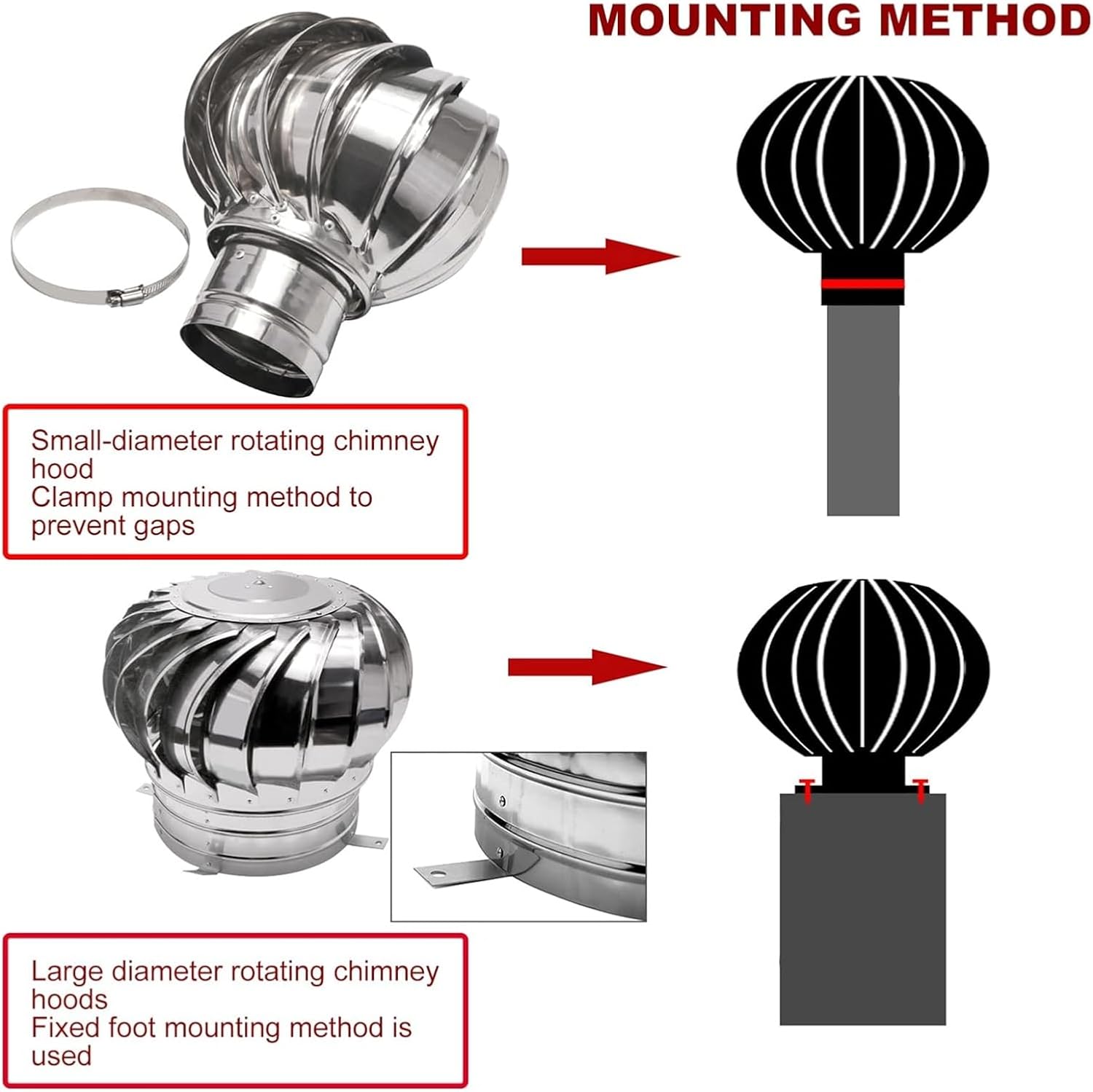 MOUNTING METHOD

Small-diameter rotating chimney hood
Clamp mounting method to prevent gaps

Large diameter rotating chimney hoods
Fixed foot mounting method is used