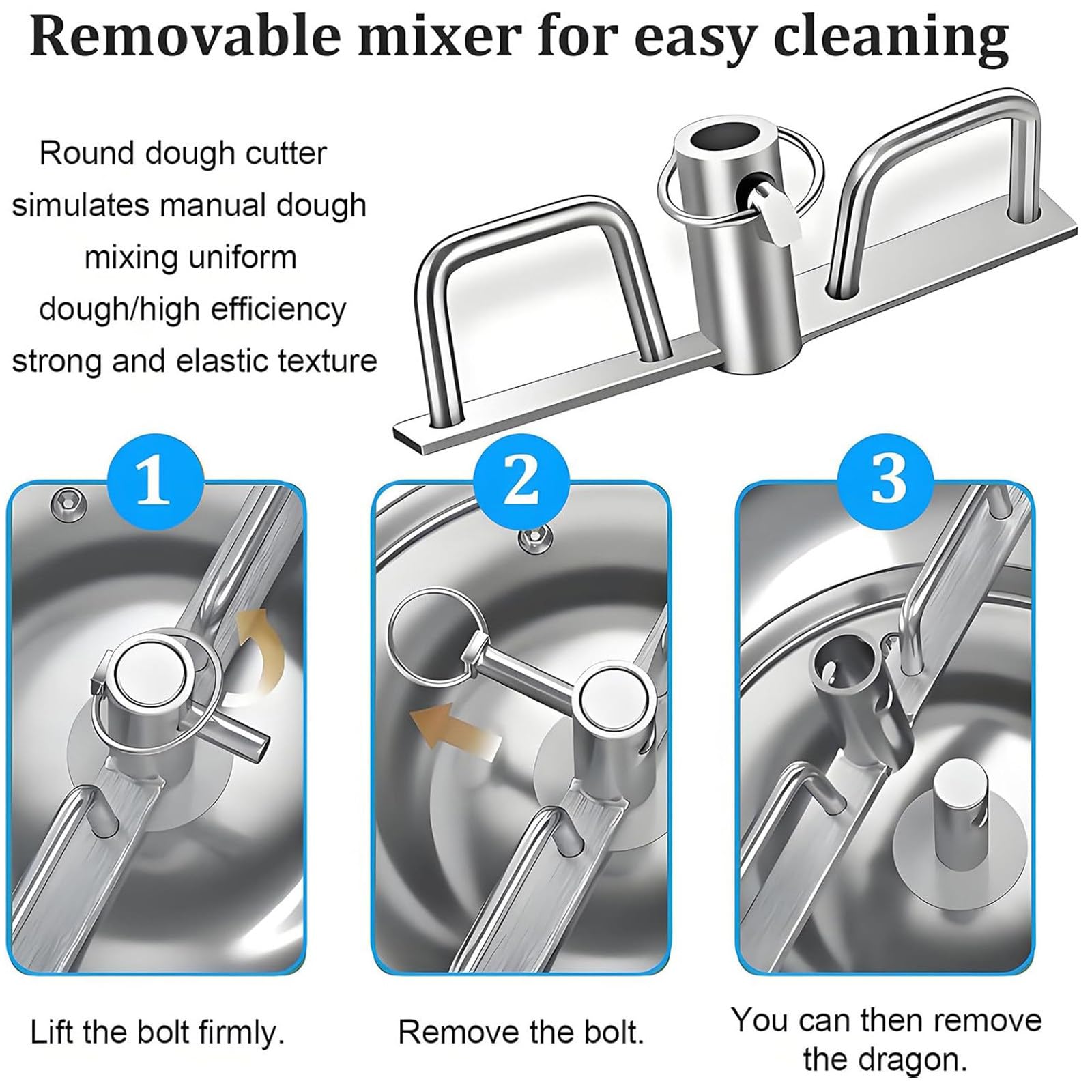 Removable mixer for easy cleaning

Round dough cutter simulates manual dough mixing uniform dough/high efficiency strong and elastic texture

1

2

3

Lift the bolt firmly.

Remove the bolt.

You can then remove the dragon.