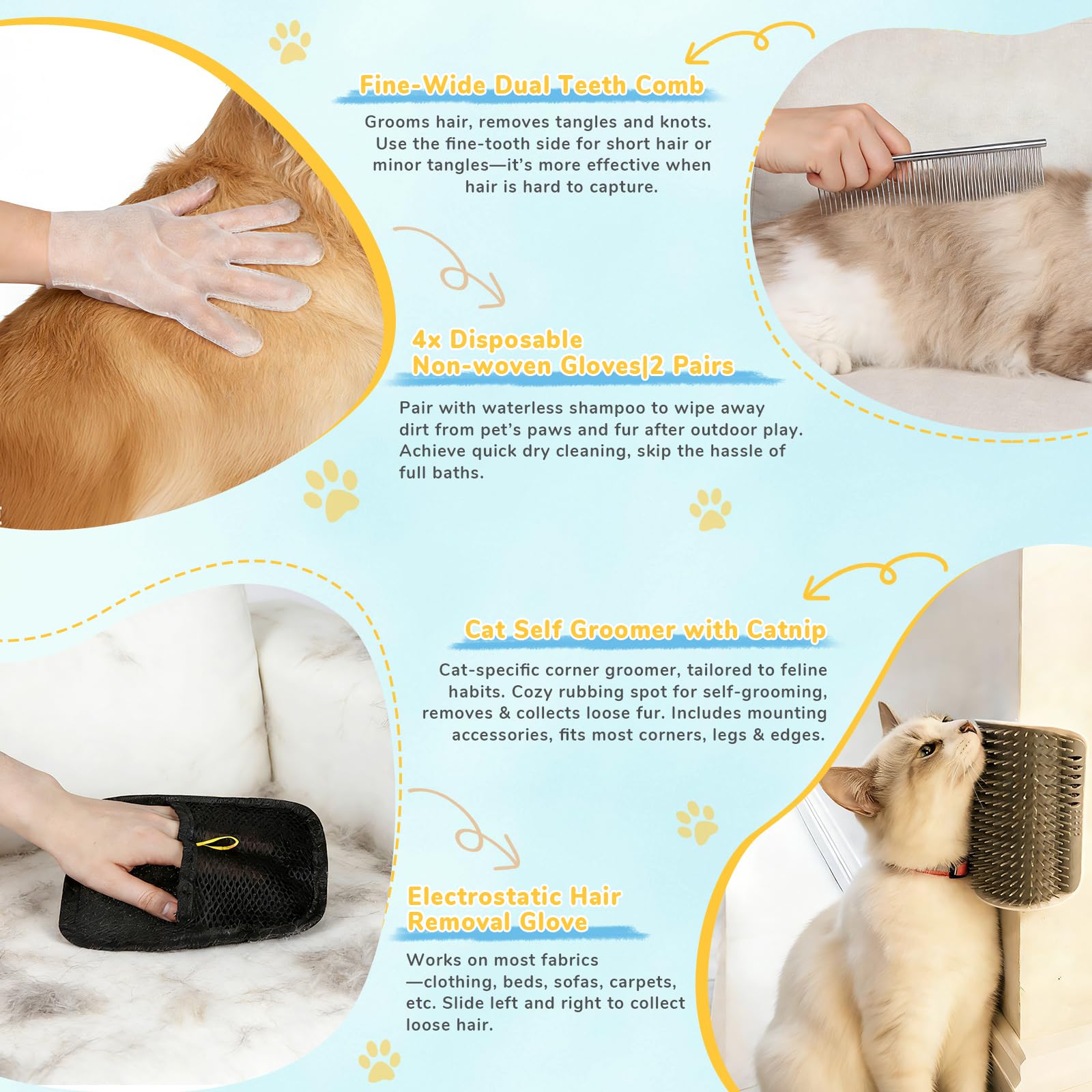 Fine-Wide Dual Teeth Comb

Grooms hair, removes tangles and knots. Use the fine-tooth side for short hair or minor tangles—it's more effective when hair is hard to capture.

4x Disposable Non-woven Gloves|2 Pairs

Pair with waterless shampoo to wipe away dirt from pet's paws and fur after outdoor play. Achieve quick dry cleaning, skip the hassle of full baths.

Cat Self Groomer with Catnip

Cat-specific corner groomer, tailored to feline habits. Cozy rubbing spot for self-grooming, removes & collects loose fur. Includes mounting accessories, fits most corners, legs & edges.

Electrostatic Hair Removal Glove

Works on most fabrics —clothing, beds, sofas, carpets, etc. Slide left and right to collect loose hair.