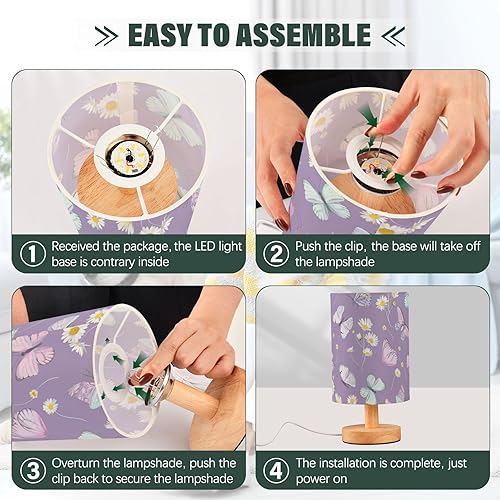 EASY TO ASSEMBLE

① Received the package, the LED light base is contrary inside

② Push the clip, the base will take off the lampshade

③ Overturn the lampshade, push the clip back to secure the lampshade

④ The installation is complete, just power on