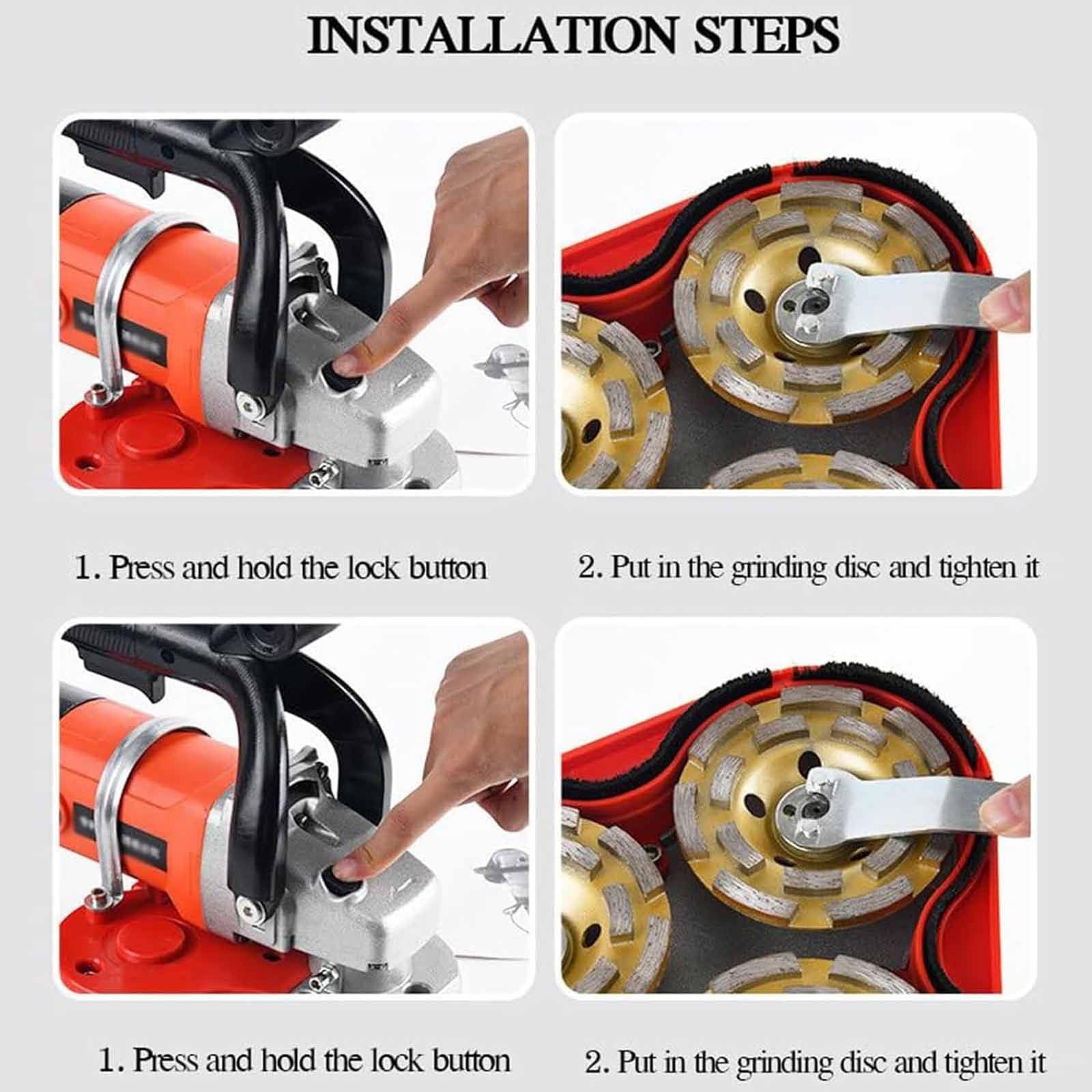 INSTALLATION STEPS

1. Press and hold the lock button

2. Put in the grinding disc and tighten it

1. Press and hold the lock button

2. Put in the grinding disc and tighten it