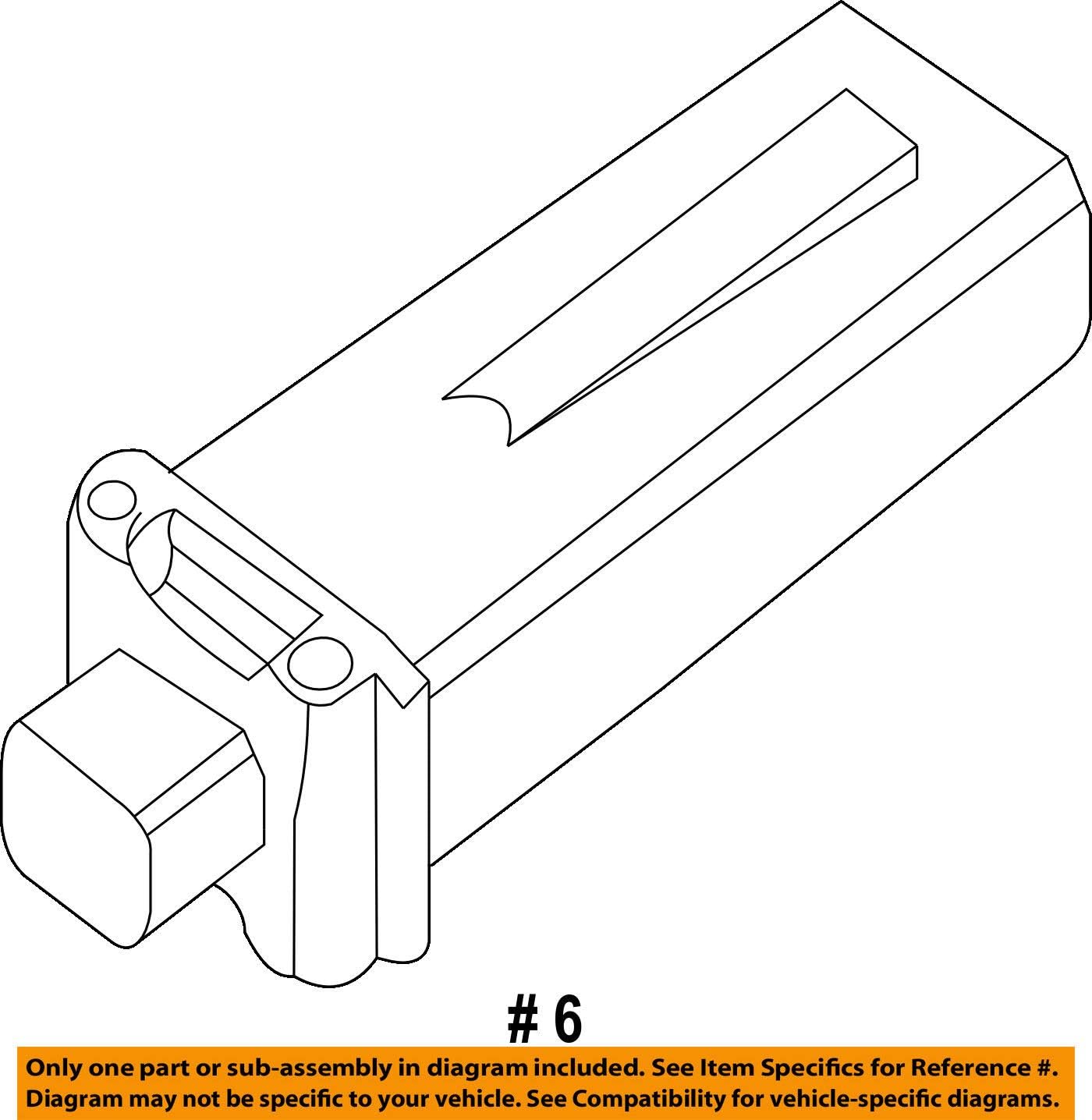 # 6

Only one part or sub-assembly in diagram included. See Item Specifics for Reference #.
Diagram may not be specific to your vehicle. See Compatibility for vehicle-specific diagrams.