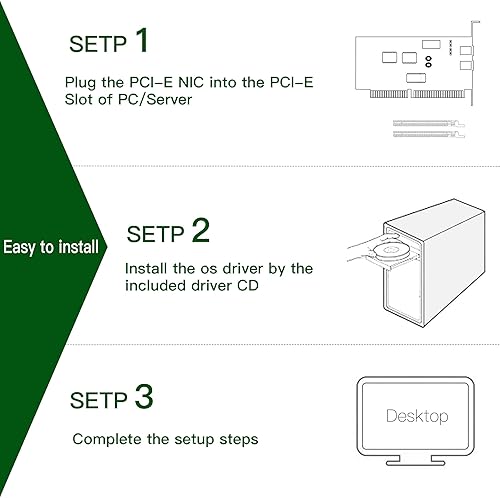 SETP 1

Plug the PCI-E NIC into the PCI-E Slot of PC/Server

Easy to install

SETP 2

Install the os driver by the included driver CD

SETP 3

Complete the setup steps

Desktop