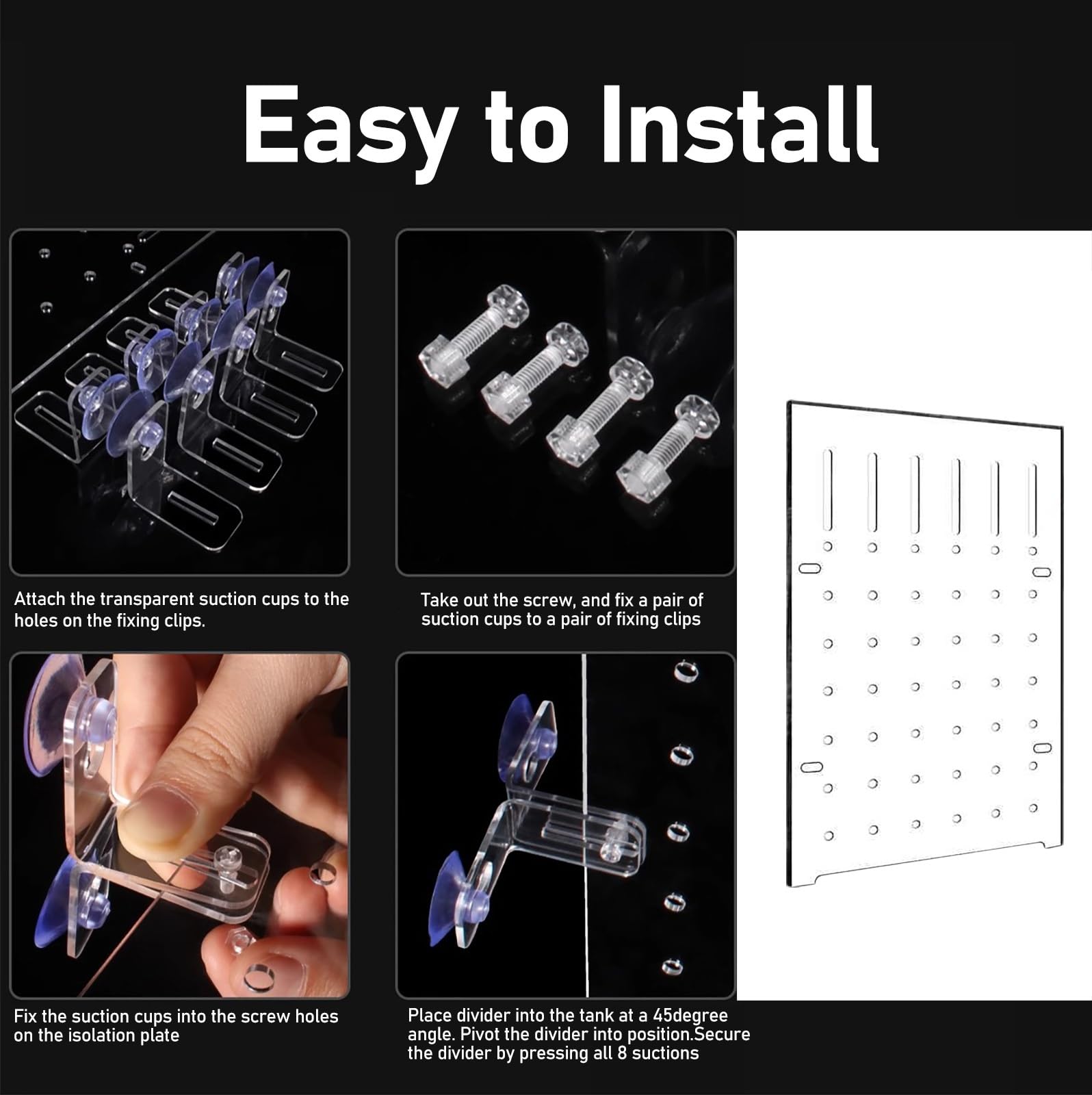 Easy to Install

Attach the transparent suction cups to the holes on the fixing clips.

Take out the screw, and fix a pair of suction cups to a pair of fixing clips

Fix the suction cups into the screw holes on the isolation plate

Place divider into the tank at a 45degree angle. Pivot the divider into position.Secure the divider by pressing all 8 suctions