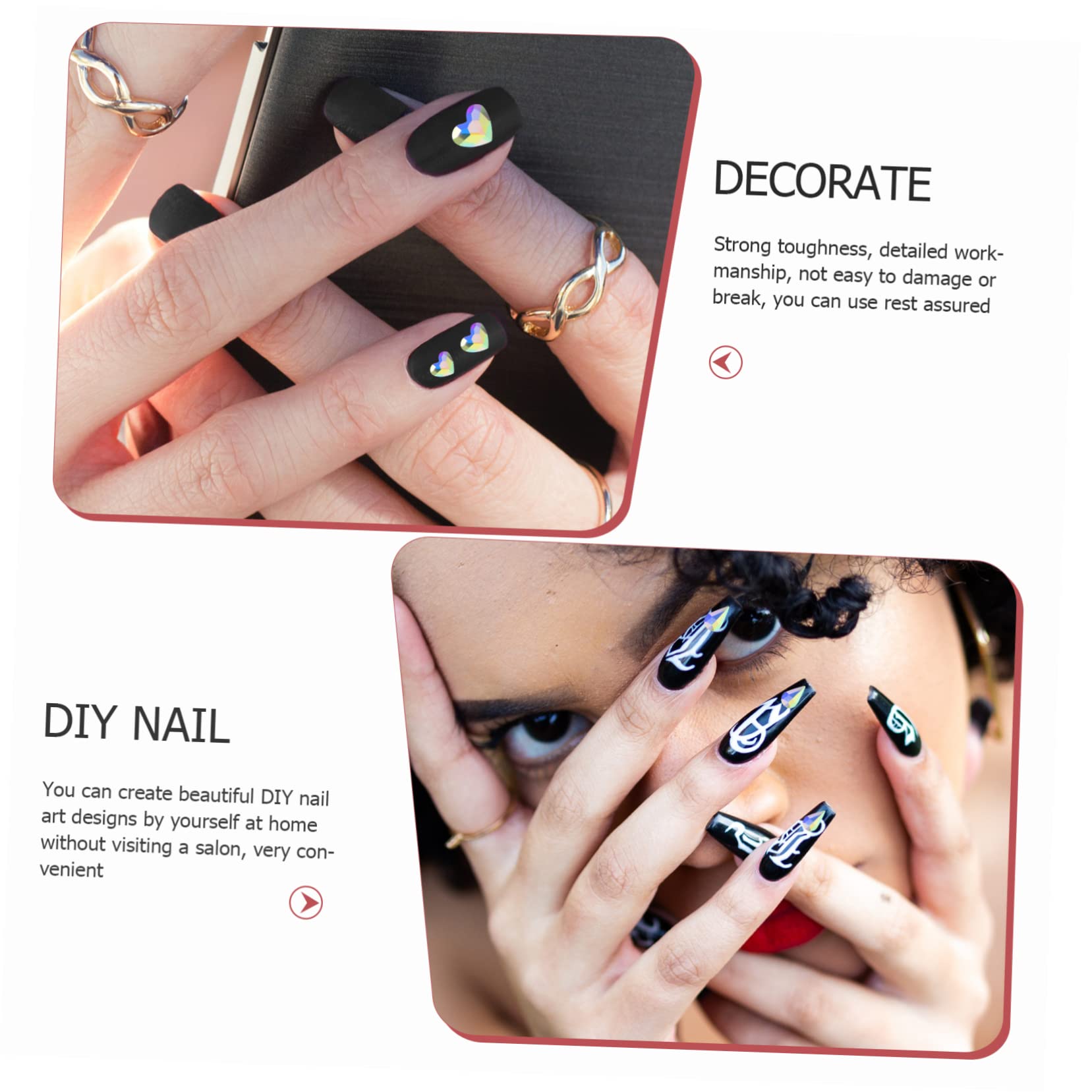 DECORATE

Strong toughness, detailed workmanship, not easy to damage or break, you can use rest assured

DIY NAIL

You can create beautiful DIY nail art designs by yourself at home without visiting a salon, very convenient