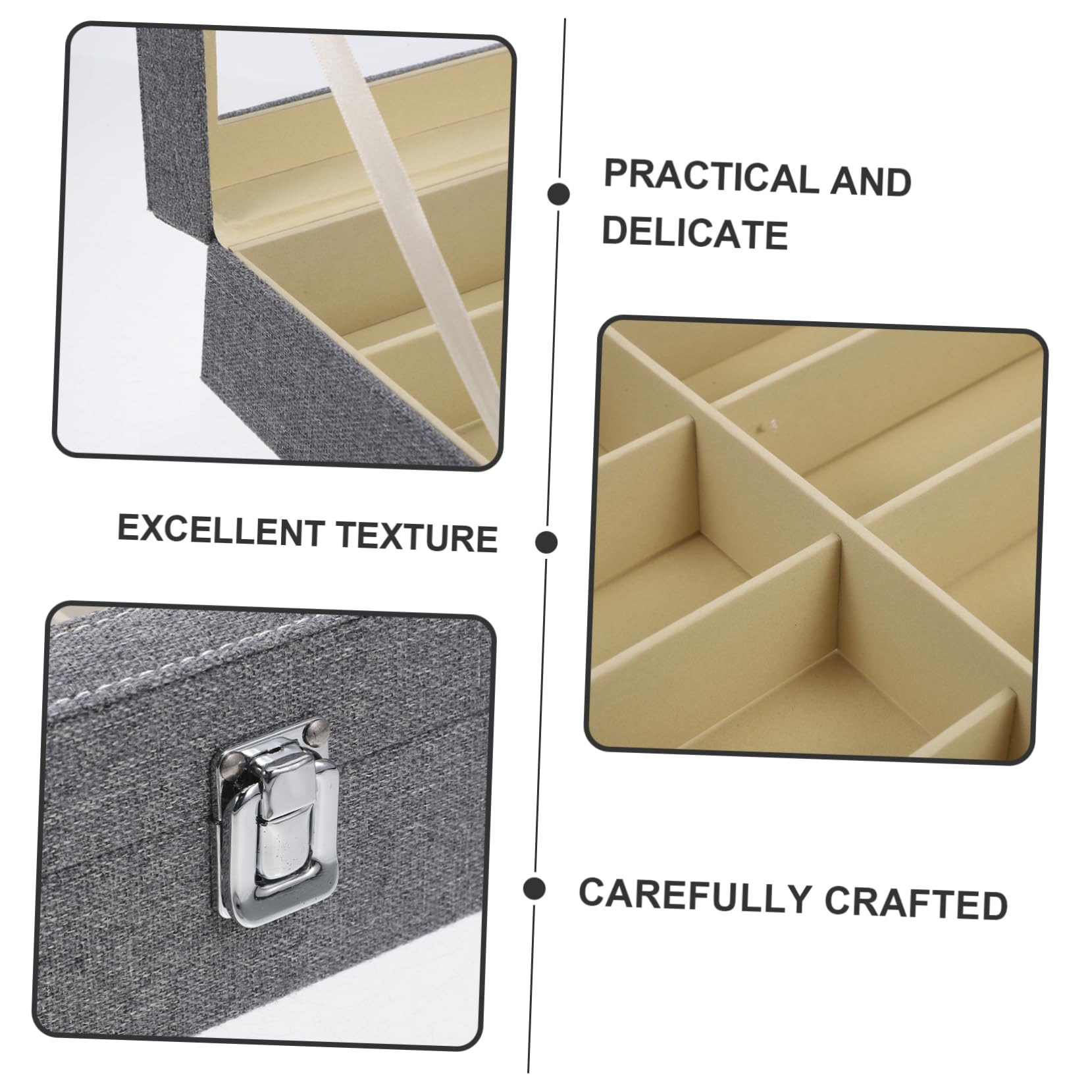 PRACTICAL AND DELICATE

EXCELLENT TEXTURE

CAREFULLY CRAFTED