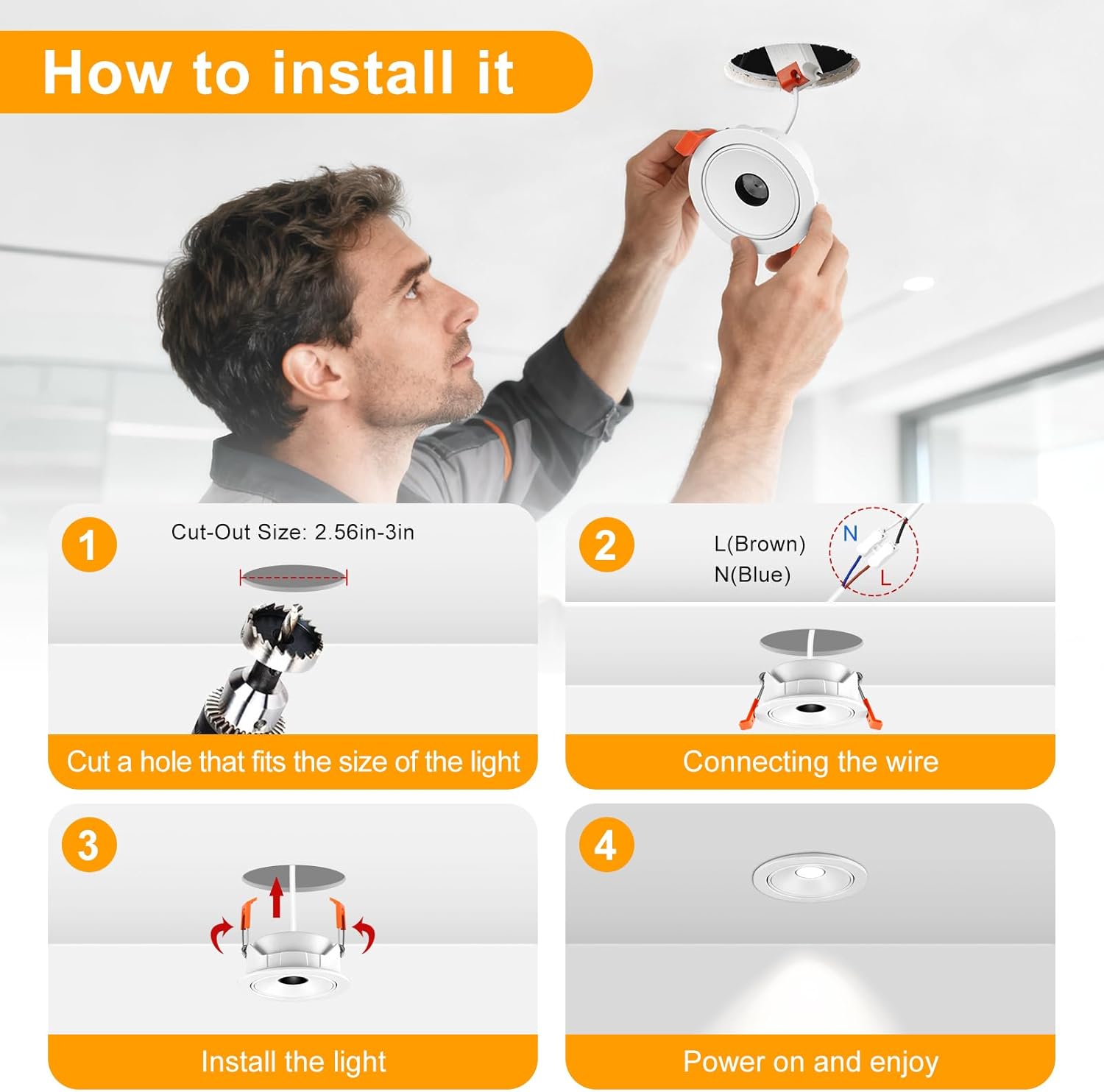 How to install it

1

Cut-Out Size: 2.56in-3in

Cut a hole that fits the size of the light

2

L(Brown)
N(Blue)

N
L

Connecting the wire

3

Install the light

4

Power on and enjoy