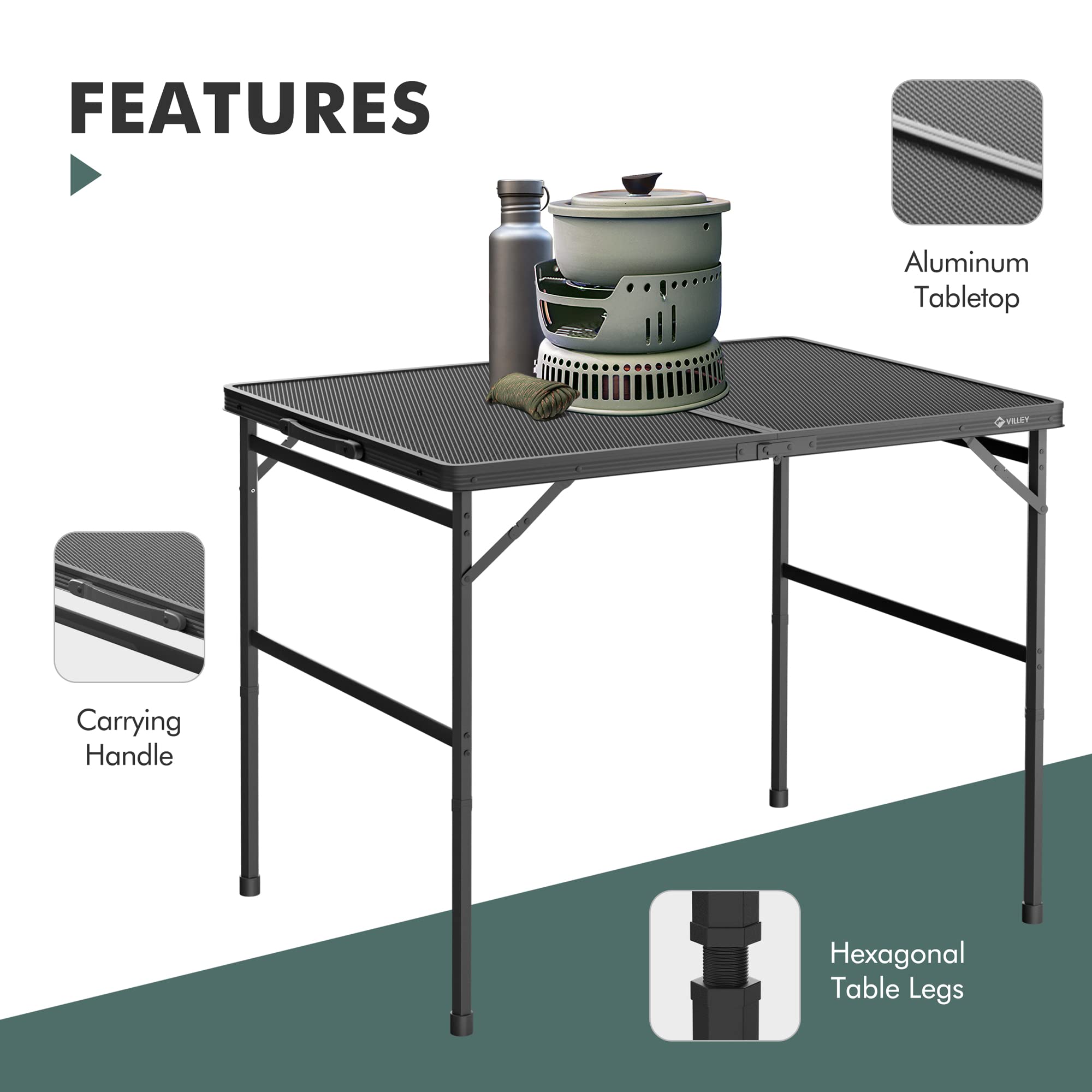 FEATURES

Aluminum Tabletop

VILLEY

Carrying Handle

Hexagonal Table Legs