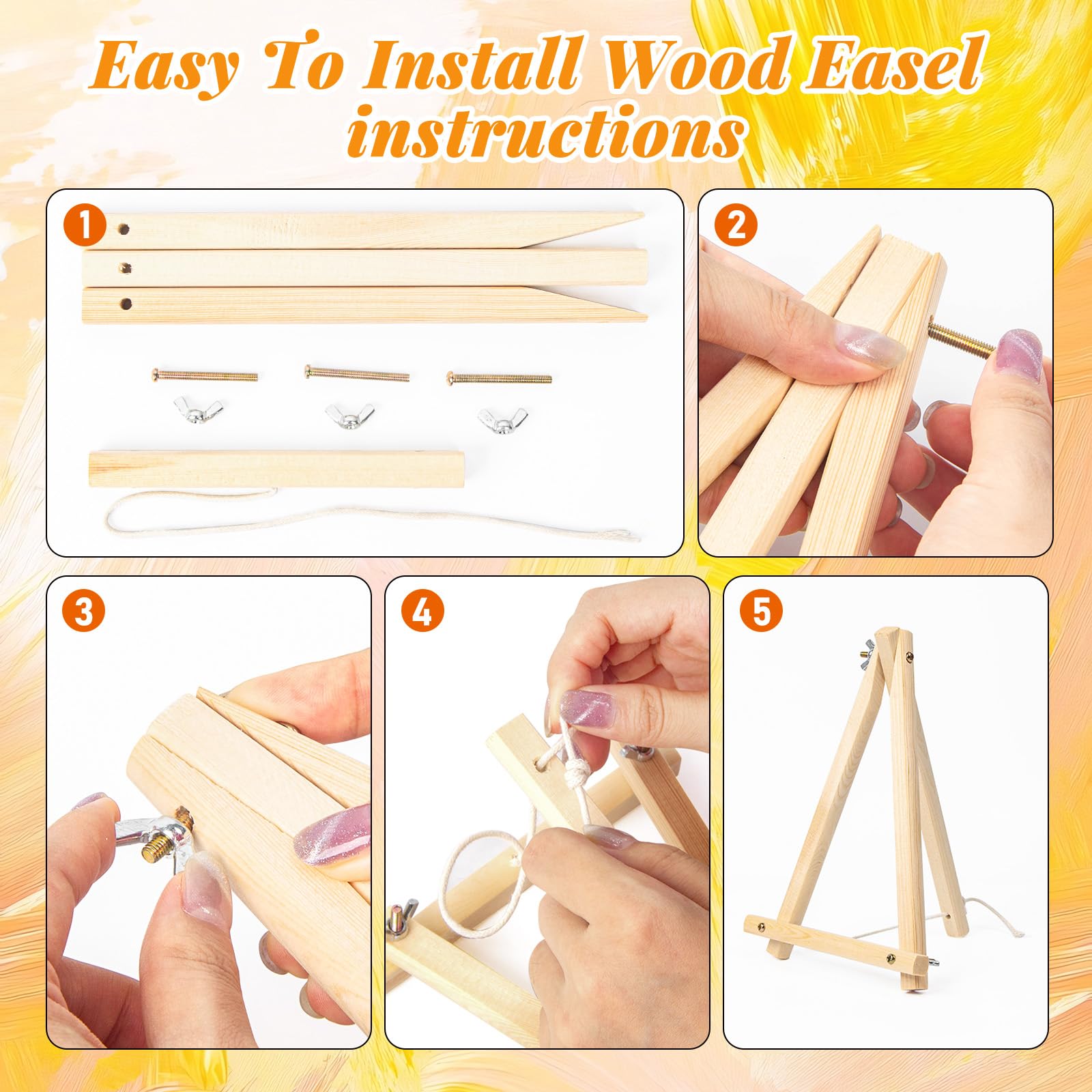 Easy To Install Wood Easel instructions

1

2

3

4

5