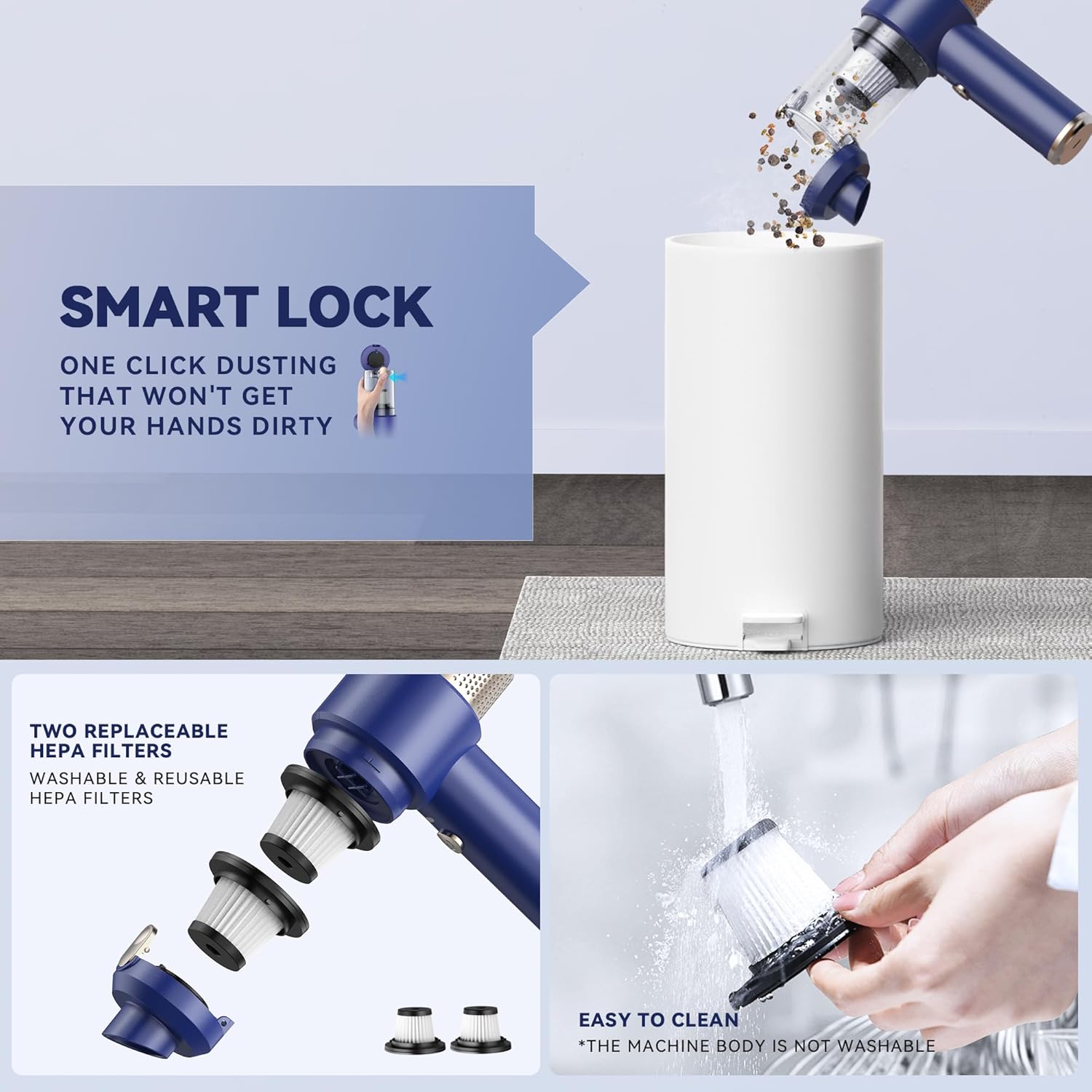 SMART LOCK

ONE CLICK DUSTING THAT WON'T GET YOUR HANDS DIRTY

TWO REPLACEABLE HEPA FILTERS

WASHABLE & REUSABLE HEPA FILTERS

EASY TO CLEAN

*THE MACHINE BODY IS NOT WASHABLE