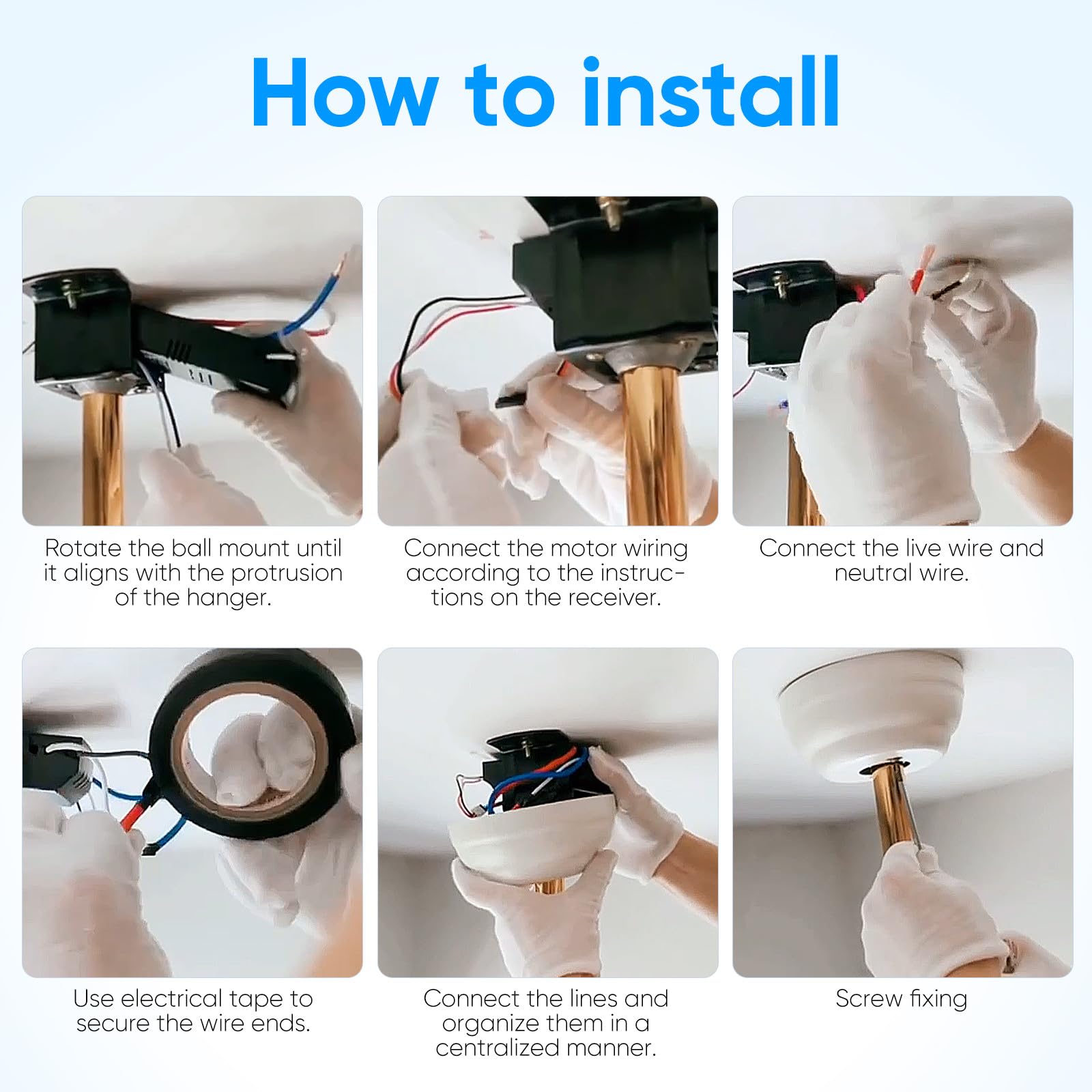 How to install

Rotate the ball mount until it aligns with the protrusion of the hanger.

Connect the motor wiring according to the instructions on the receiver.

Connect the live wire and neutral wire.

Use electrical tape to secure the wire ends.

Connect the lines and organize them in a centralized manner.

Screw fixing