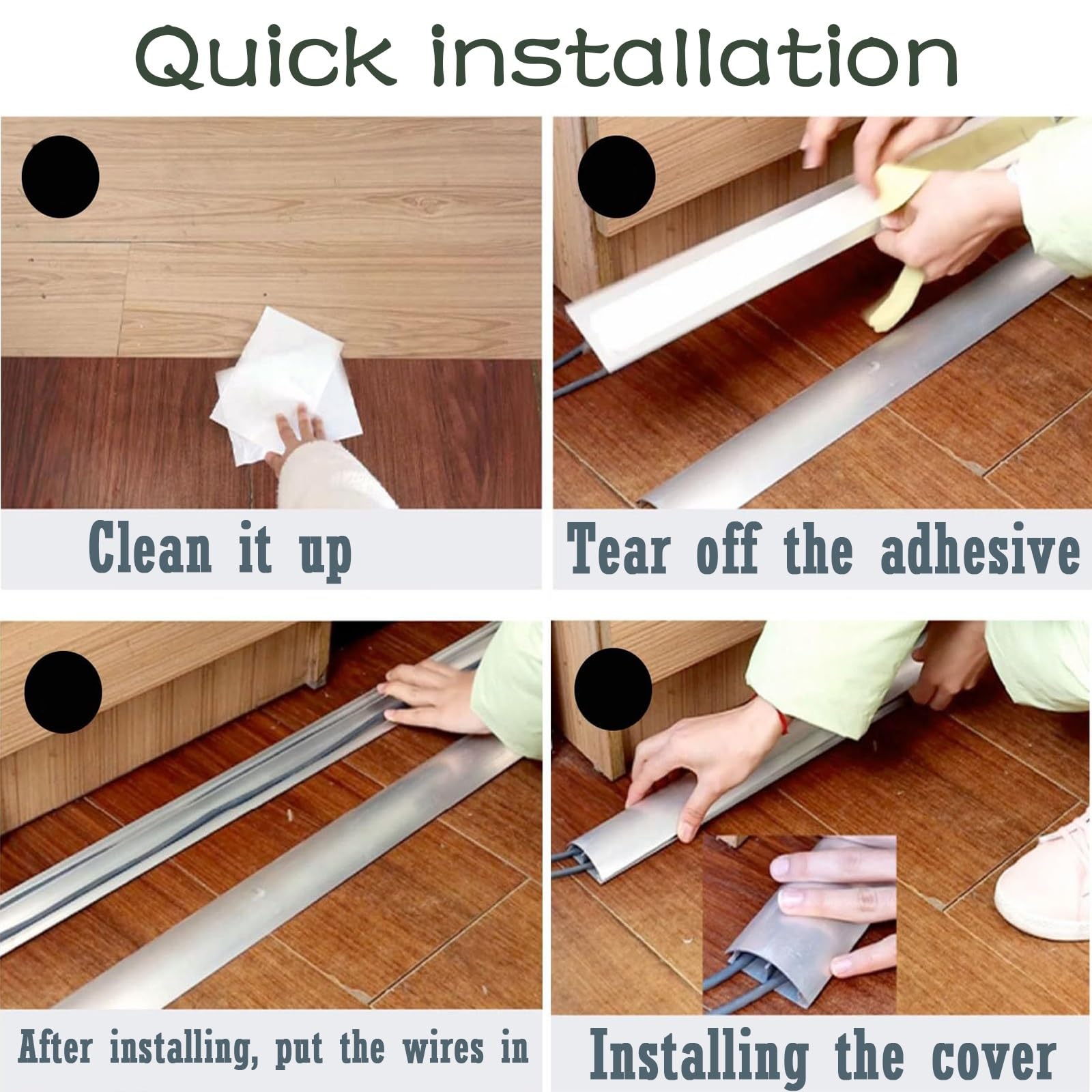 Quick installation

Clean it up

Tear off the adhesive

After installing, put the wires in

Installing the cover