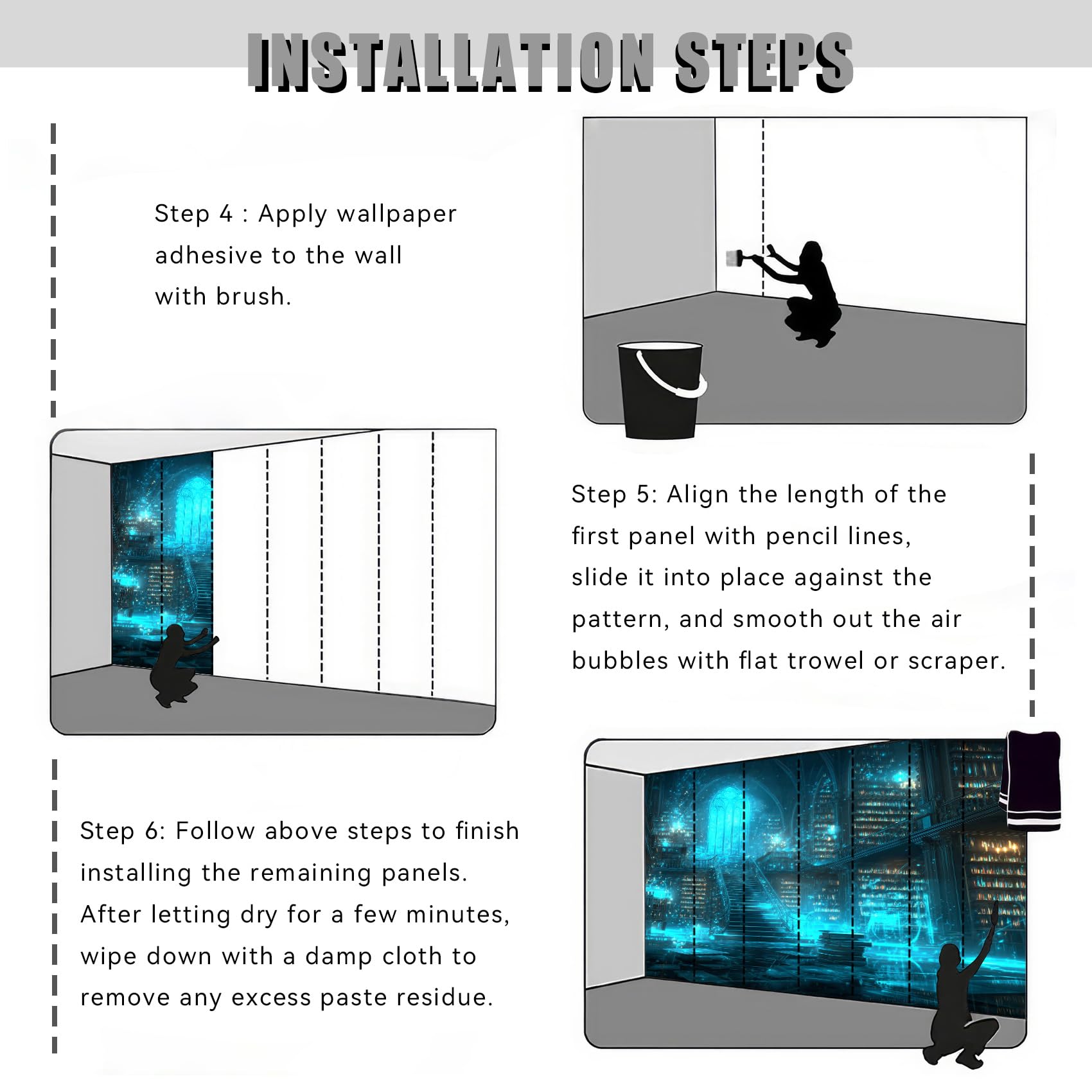 INSTALLATION STEPS

Step 4 : Apply wallpaper adhesive to the wall with brush.

Step 5: Align the length of the first panel with pencil lines, slide it into place against the pattern, and smooth out the air bubbles with flat trowel or scraper.

Step 6: Follow above steps to finish installing the remaining panels. After letting dry for a few minutes, wipe down with a damp cloth to remove any excess paste residue.