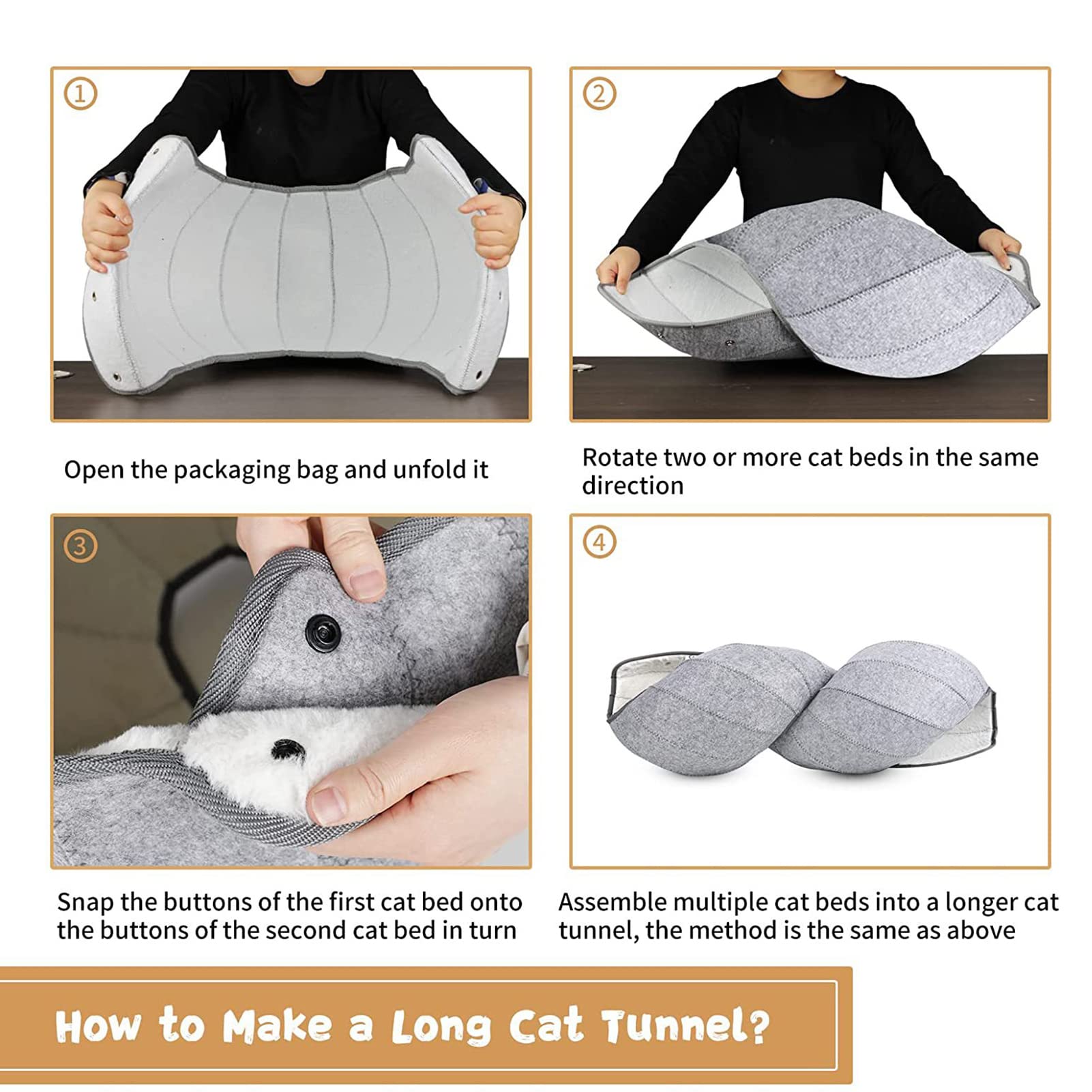 ①

Open the packaging bag and unfold it

②

Rotate two or more cat beds in the same direction

③

Snap the buttons of the first cat bed onto the buttons of the second cat bed in turn

④

Assemble multiple cat beds into a longer cat tunnel, the method is the same as above

How to Make a Long Cat Tunnel?