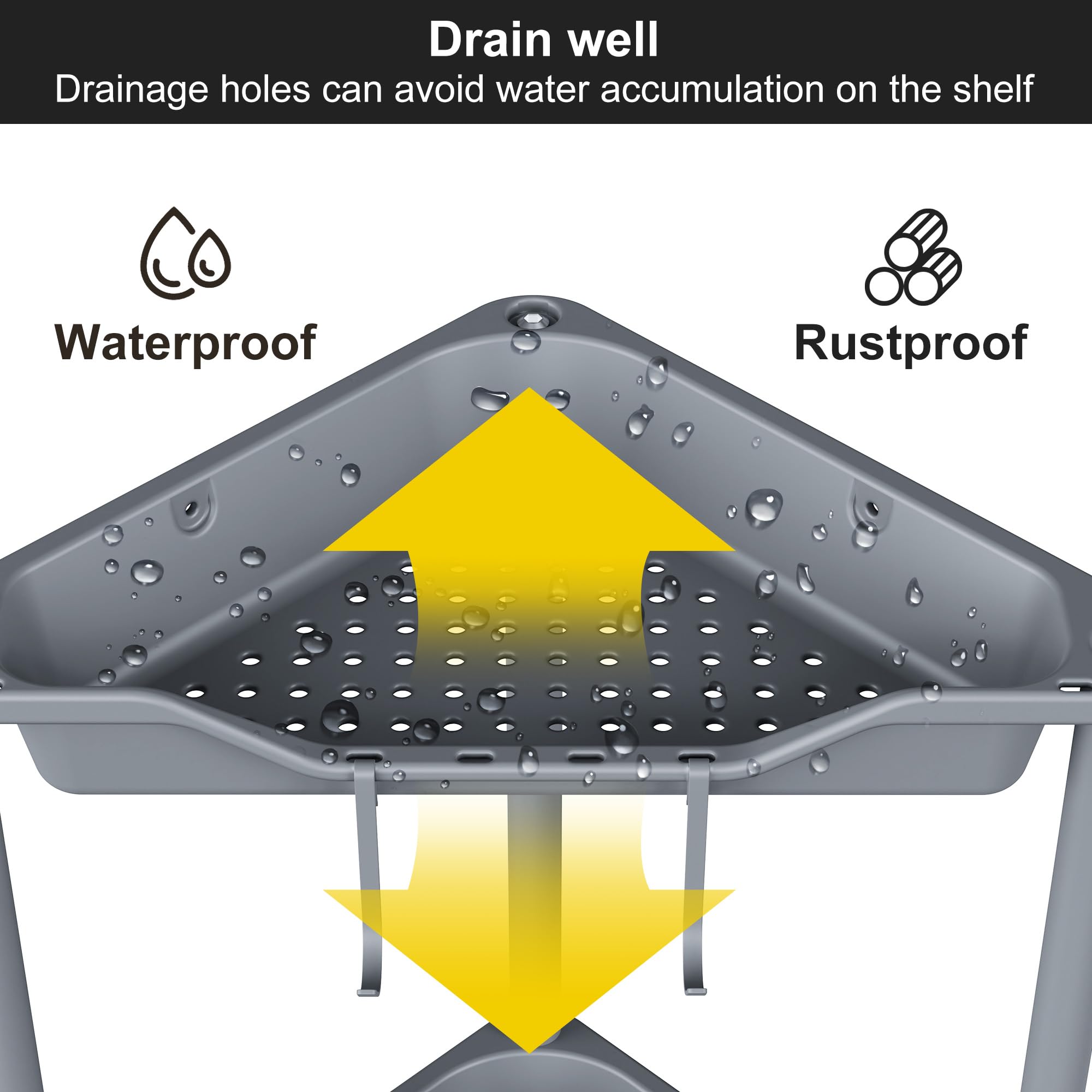 Drain well
Drainage holes can avoid water accumulation on the shelf

Waterproof

Rustproof