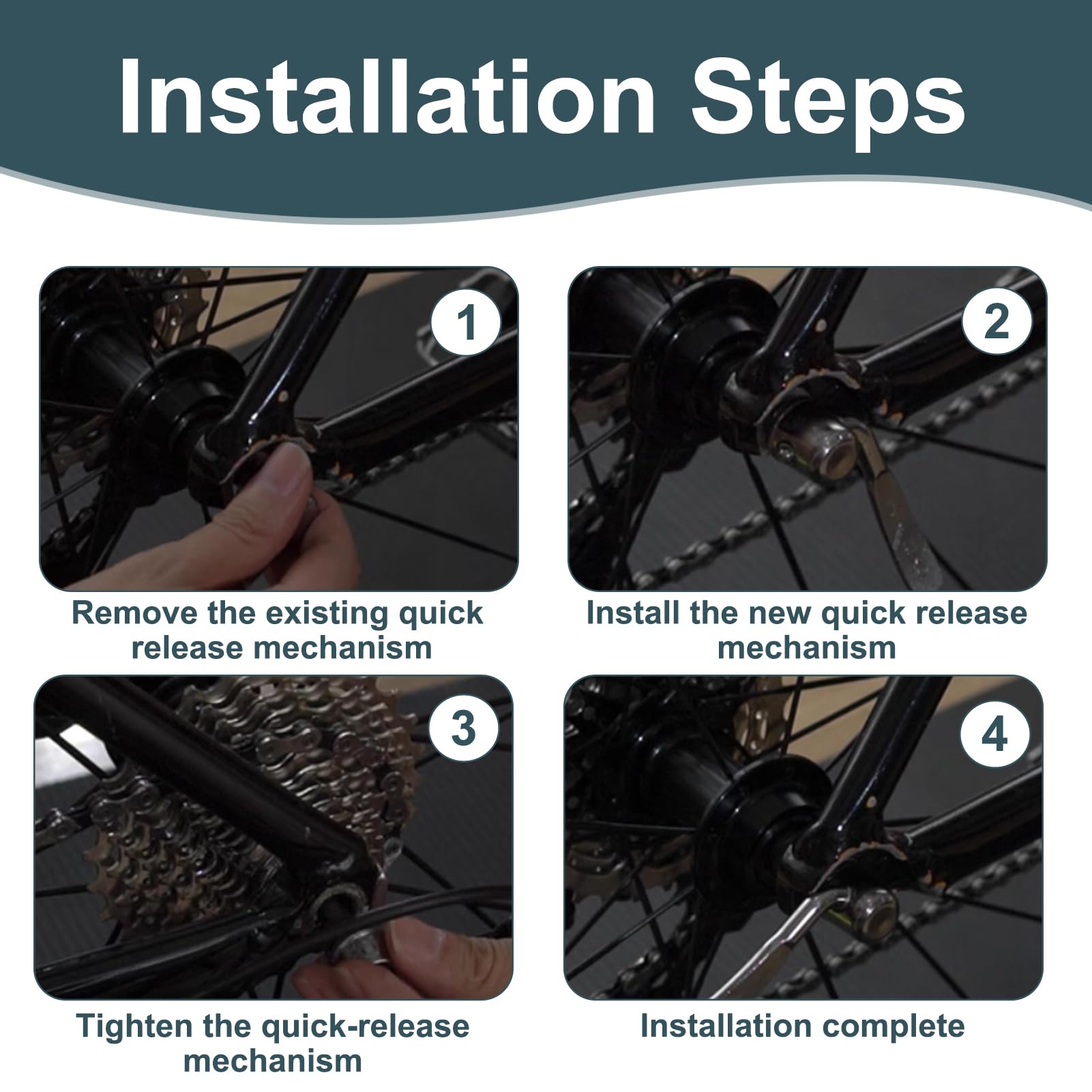 Installation Steps

1

Remove the existing quick release mechanism

2

Install the new quick release mechanism

3

Tighten the quick-release mechanism

4

Installation complete