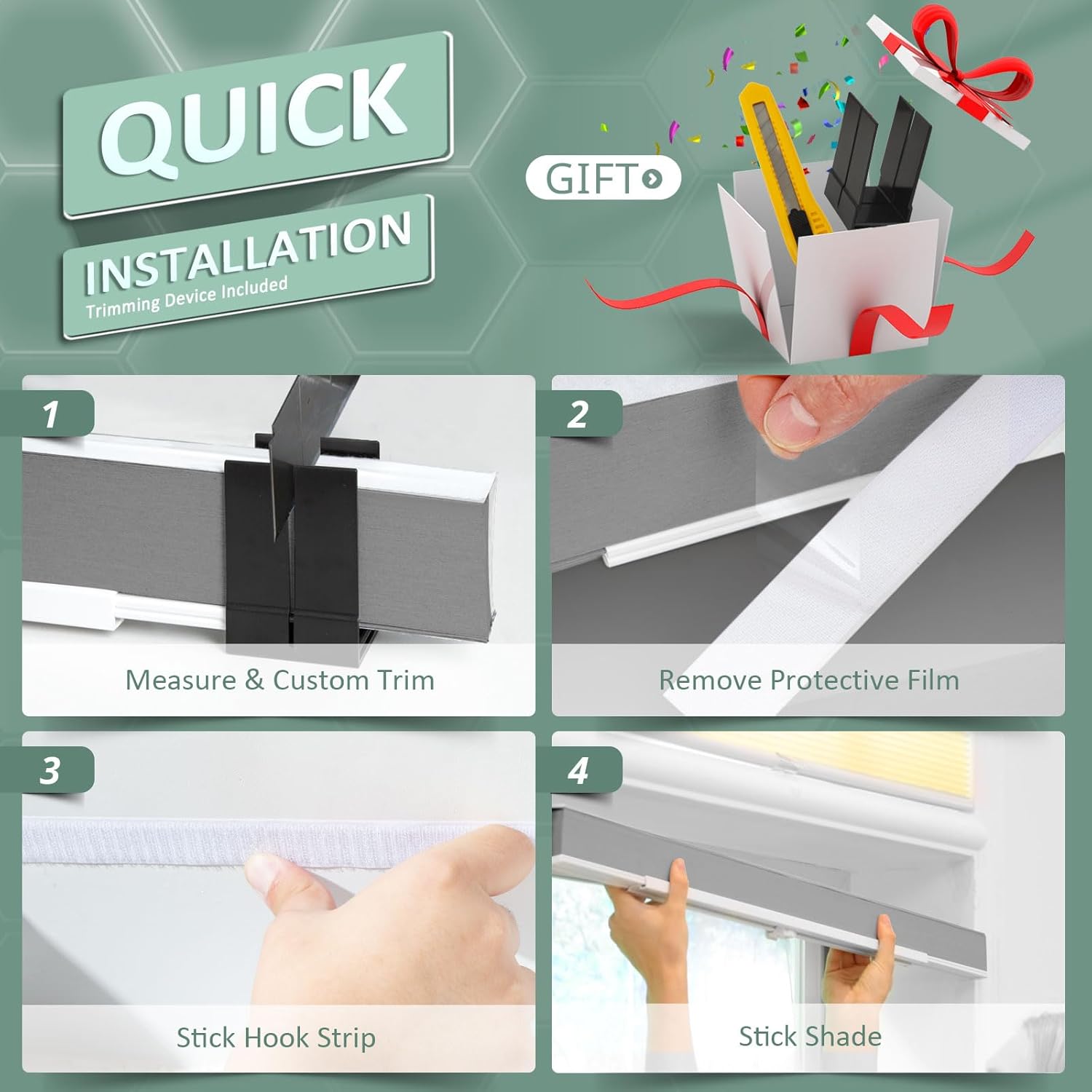 QUICK
INSTALLATION
Trimming Device Included

GIFT

1
Measure & Custom Trim

2
Remove Protective Film

3
Stick Hook Strip

4
Stick Shade