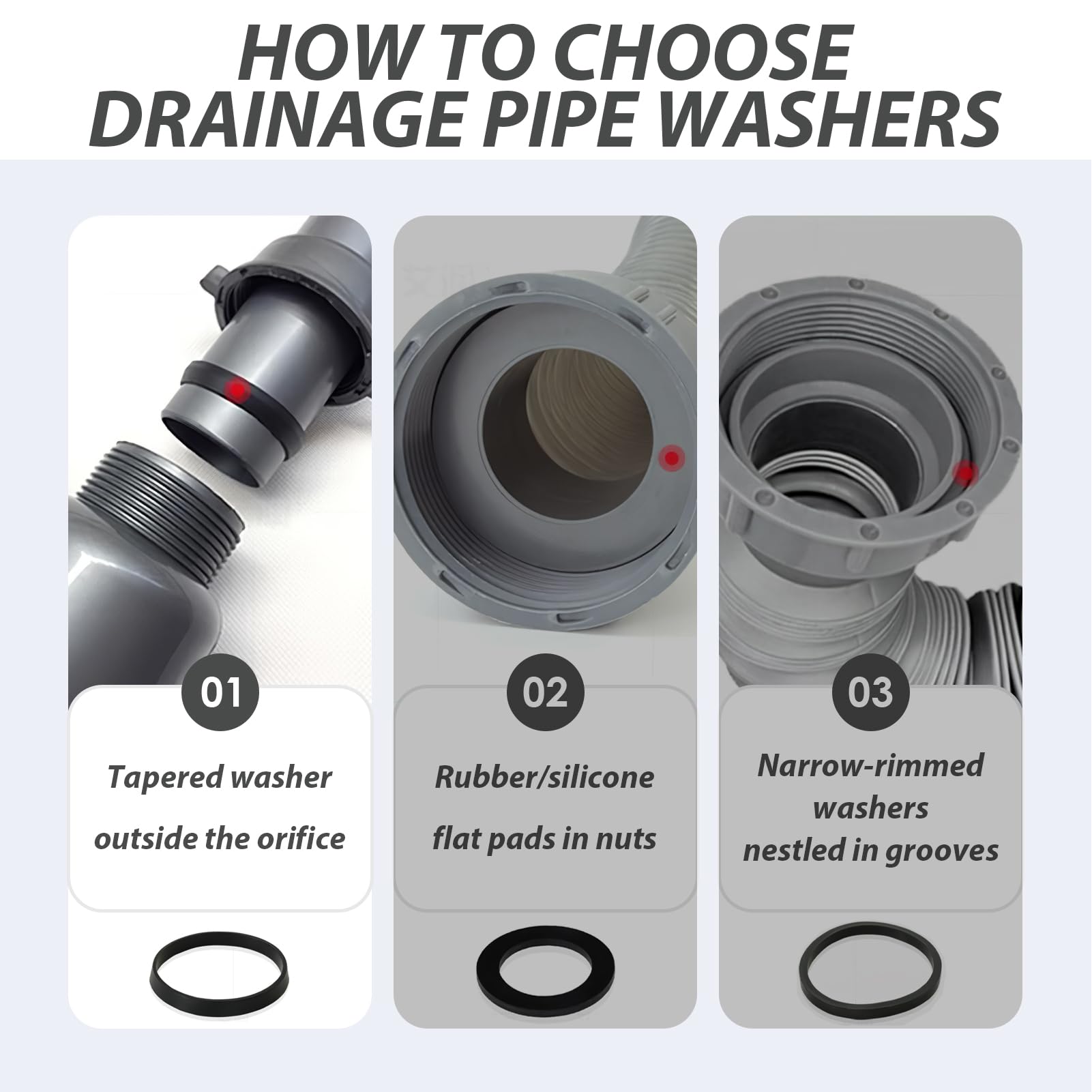 HOW TO CHOOSE DRAINAGE PIPE WASHERS

01

Tapered washer outside the orifice

02

Rubber/silicone flat pads in nuts

03

Narrow-rimmed washers nestled in grooves