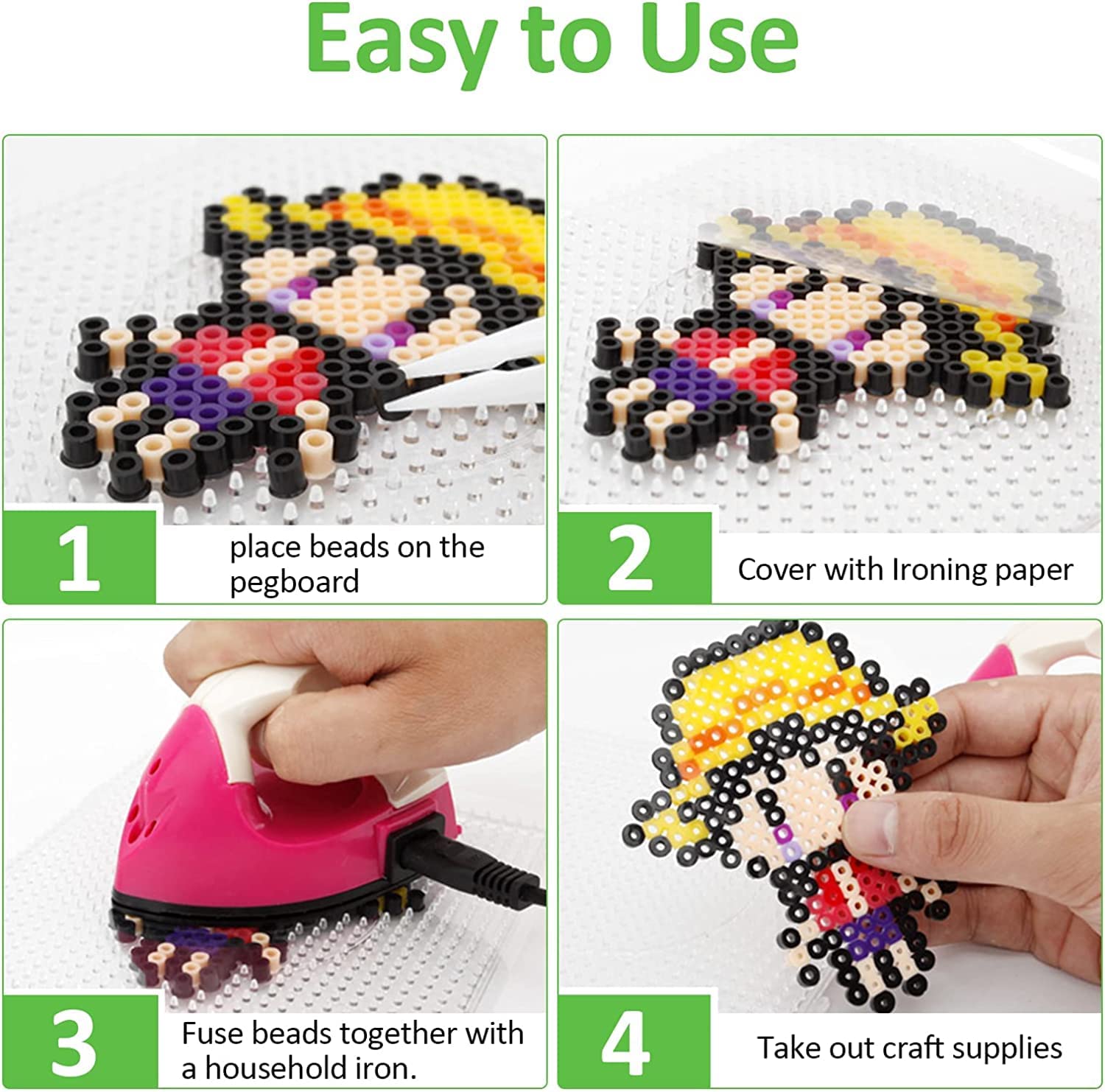 Easy to Use

1
place beads on the pegboard

2
Cover with Ironing paper

3
Fuse beads together with a household iron.

4
Take out craft supplies