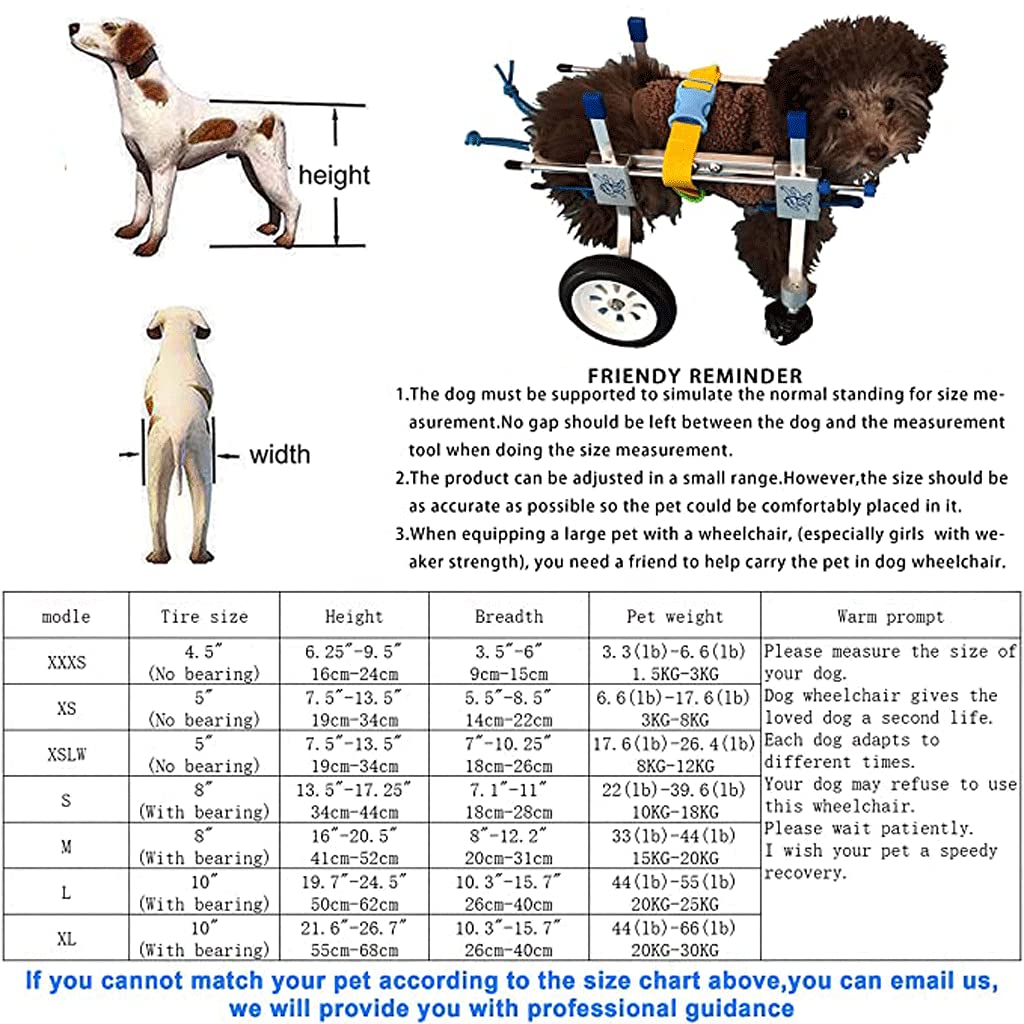 height

width

FRIENDY REMINDER

1.The dog must be supported to simulate the normal standing for size measurement.No gap should be left between the dog and the measurement tool when doing the size measurement.

2.The product can be adjusted in a small range.However,the size should be as accurate as possible so the pet could be comfortably placed in it.

3.When equipping a large pet with a wheelchair, (especially girls with weaker strength), you need a friend to help carry the pet in dog wheelchair.

| modle | Tire size | Height | Breadth | Pet weight | Warm prompt |
|---|---|---|---|---|---|
| XXXS | 4.5″ (No bearing) | 6.25″-9.5″ 16cm-24cm | 3.5″-6″ 9cm-15cm | 3.3(lb)-6.6(lb) 1.5KG-3KG | Please measure the size of your dog. Dog wheelchair gives the loved dog a second life. Each dog adapts to different times. Your dog may refuse to use this wheelchair. Please wait patiently. I wish your pet a speedy recovery. |
| XS | 5″ (No bearing) | 7.5″-13.5″ 19cm-34cm | 5.5″-8.5″ 14cm-22cm | 6.6(lb)-17.6(lb) 3KG-8KG | |
| XSLW | 5″ (No bearing) | 7.5″-13.5″ 19cm-34cm | 7″-10.25″ 18cm-26cm | 17.6(lb)-26.4(lb) 8KG-12KG | |
| S | 8″ (With bearing) | 13.5″-17.25″ 34cm-44cm | 7.1″-11″ 18cm-28cm | 22(lb)-39.6(lb) 10KG-18KG | |
| M | 8″ (With bearing) | 16″-20.5″ 41cm-52cm | 8″-12.2″ 20cm-31cm | 33(lb)-44(lb) 15KG-20KG | |
| L | 10″ (With bearing) | 19.7″-24.5″ 50cm-62cm | 10.3″-15.7″ 26cm-40cm | 44(lb)-55(lb) 20KG-25KG | |
| XL | 10″ (With bearing) | 21.6″-26.7″ 55cm-68cm | 10.3″-15.7″ 26cm-40cm | 44(lb)-66(lb) 20KG-30KG | |

If you cannot match your pet according to the size chart above,you can email us, we will provide you with professional guidance