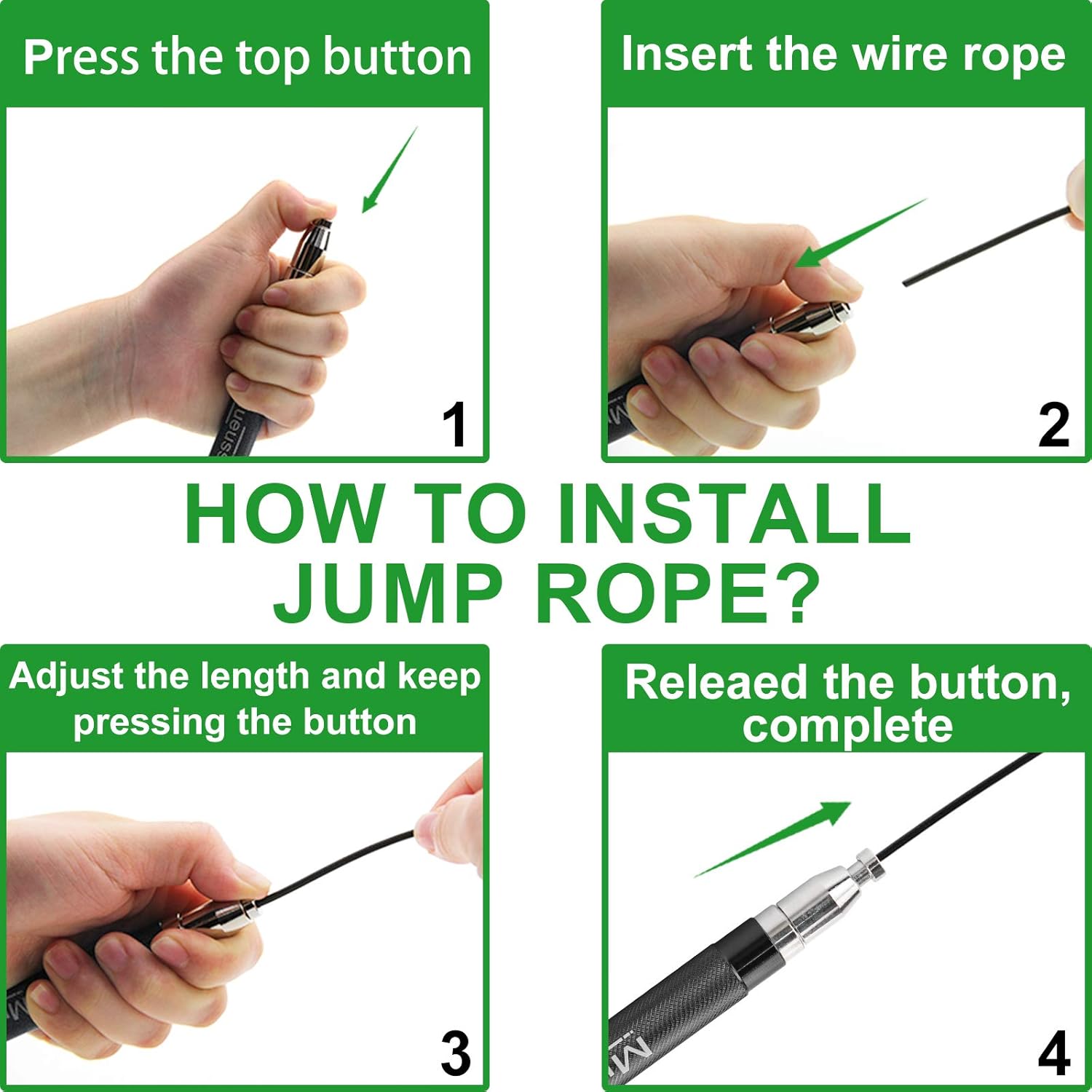 Press the top button

1

Insert the wire rope

2

HOW TO INSTALL JUMP ROPE?

Adjust the length and keep pressing the button

3

Releaed the button, complete

4