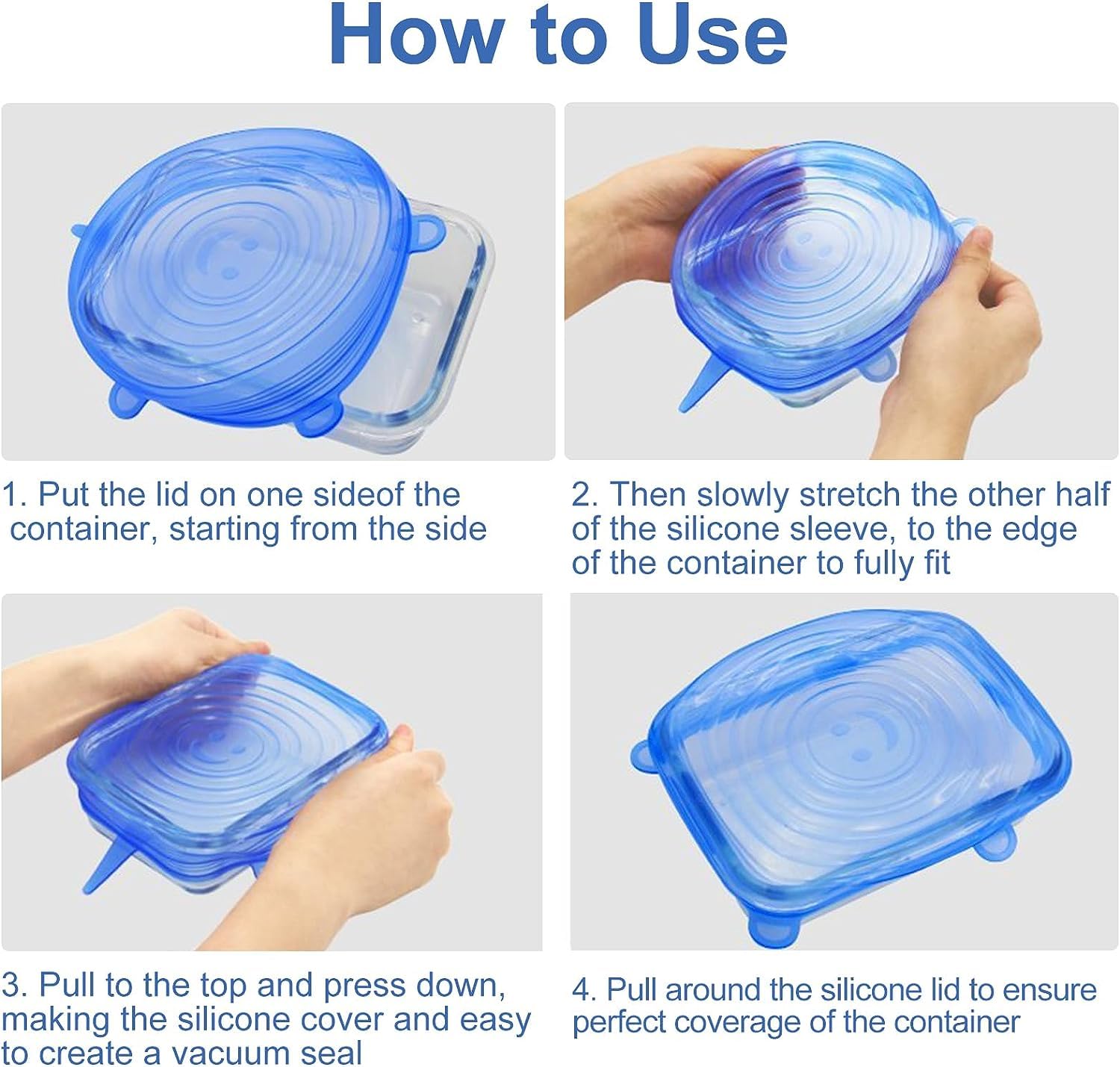 How to Use

1. Put the lid on one sideof the container, starting from the side

2. Then slowly stretch the other half of the silicone sleeve, to the edge of the container to fully fit

3. Pull to the top and press down, making the silicone cover and easy to create a vacuum seal

4. Pull around the silicone lid to ensure perfect coverage of the container