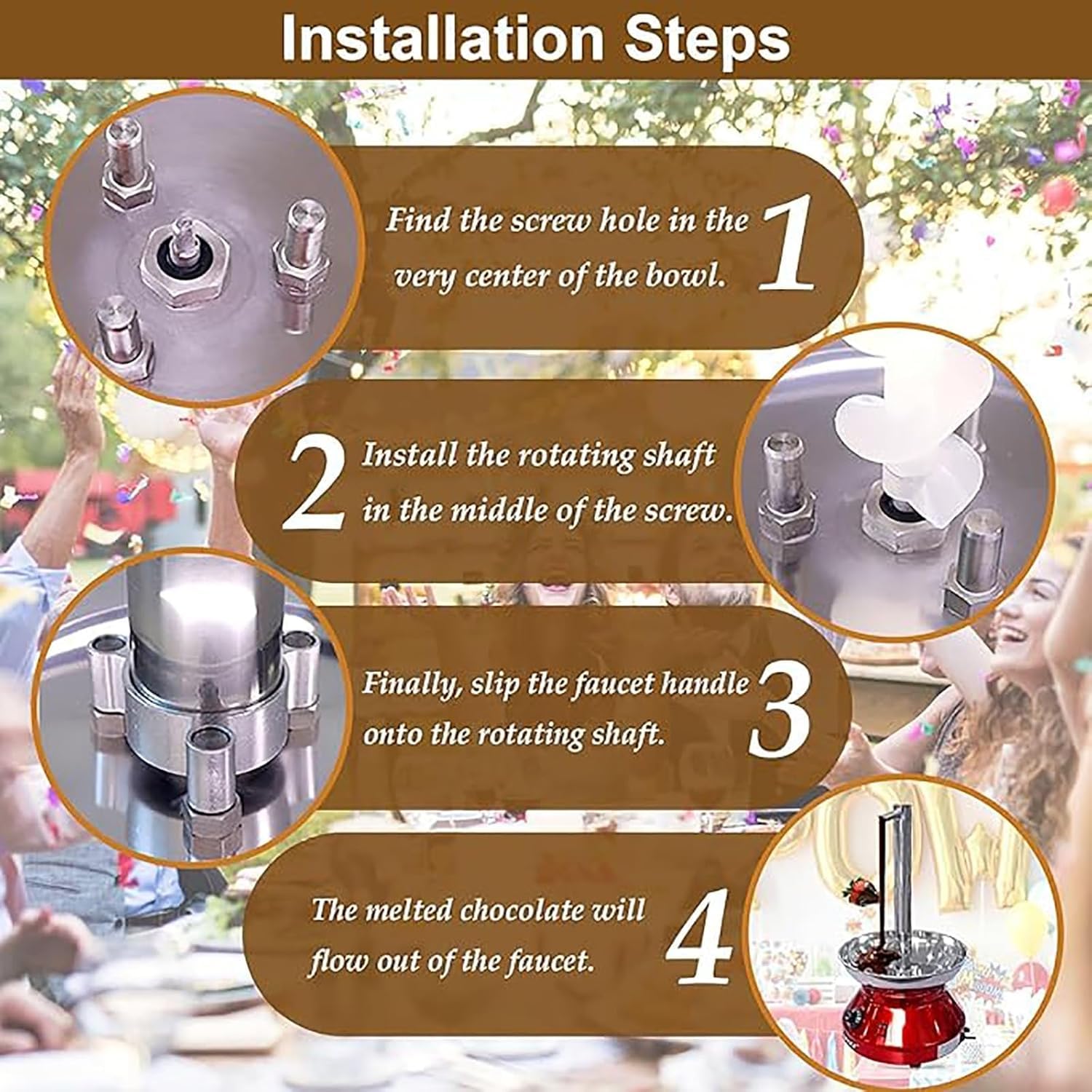 Installation Steps

Find the screw hole in the very center of the bowl. 1

2 Install the rotating shaft in the middle of the screw.

Finally, slip the faucet handle onto the rotating shaft. 3

The melted chocolate will flow out of the faucet. 4