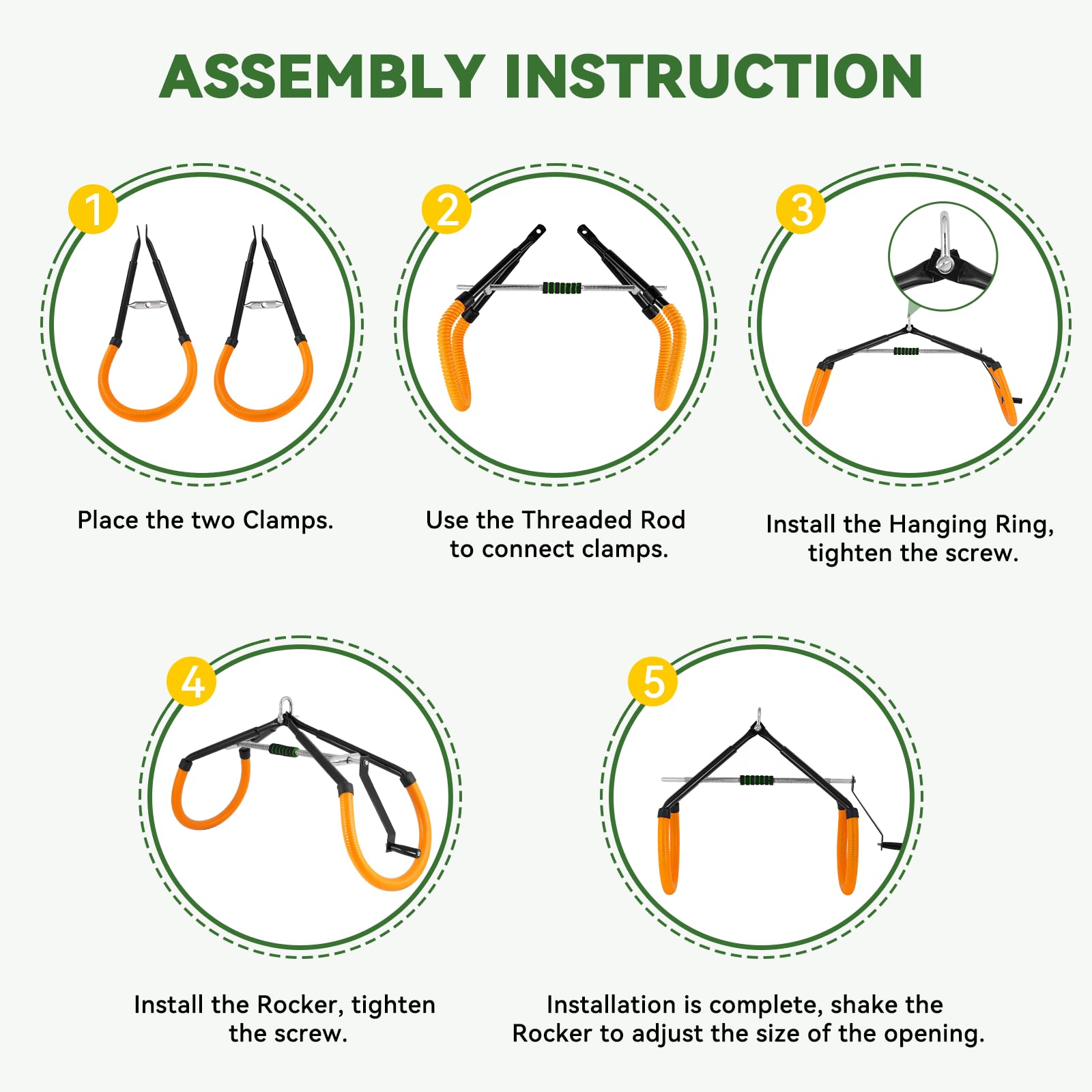 ASSEMBLY INSTRUCTION

1

Place the two Clamps.

2

Use the Threaded Rod to connect clamps.

3

Install the Hanging Ring, tighten the screw.

4

Install the Rocker, tighten the screw.

5

Installation is complete, shake the Rocker to adjust the size of the opening.