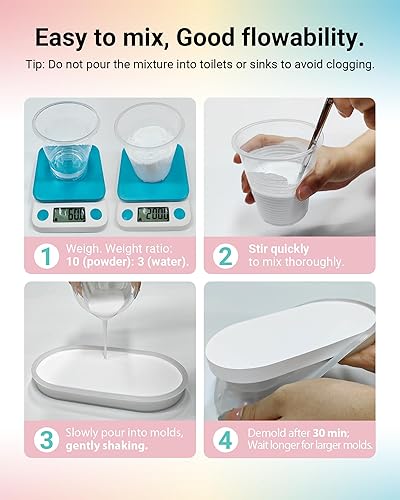 Easy to mix, Good flowability.

Tip: Do not pour the mixture into toilets or sinks to avoid clogging.

60.0

200.0

1 Weigh. Weight ratio: 10 (powder): 3 (water).

2 Stir quickly to mix thoroughly.

3 Slowly pour into molds, gently shaking.

4 Demold after 30 min; Wait longer for larger molds.