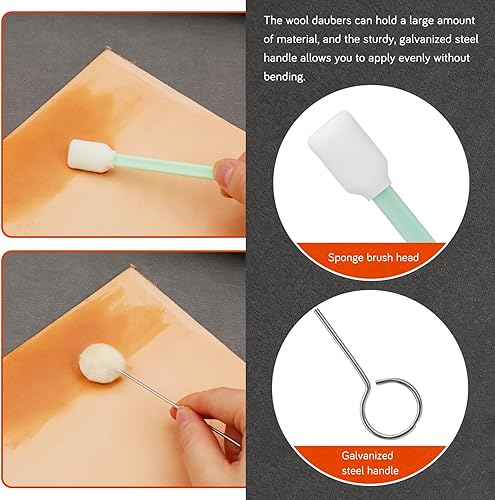 The wool daubers can hold a large amount of material, and the sturdy, galvanized steel handle allows you to apply evenly without bending.

Sponge brush head

Galvanized steel handle