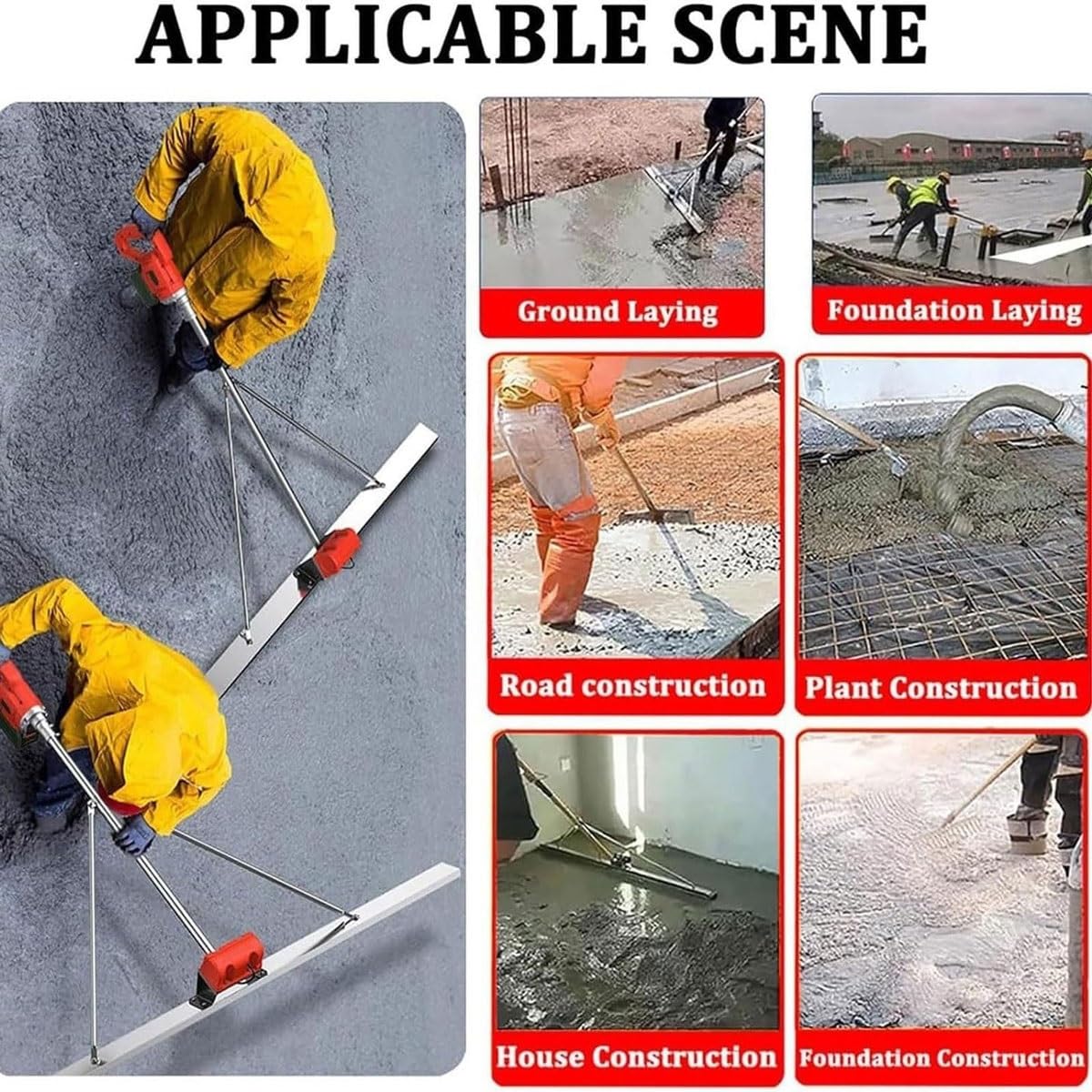 APPLICABLE SCENE

Ground Laying

Foundation Laying

Road construction

Plant Construction

House Construction

Foundation Construction