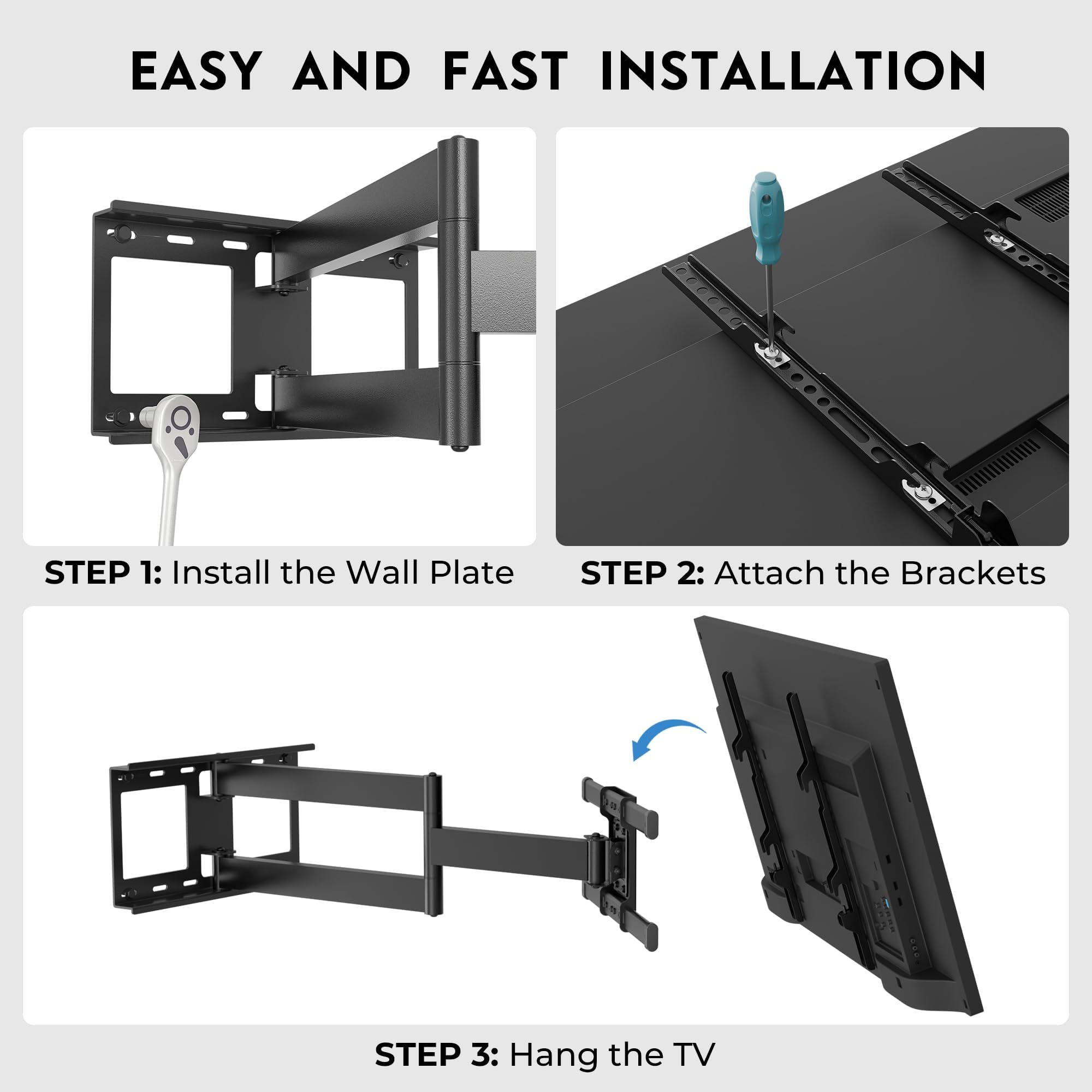 EASY AND FAST INSTALLATION

STEP 1: Install the Wall Plate

STEP 2: Attach the Brackets

STEP 3: Hang the TV