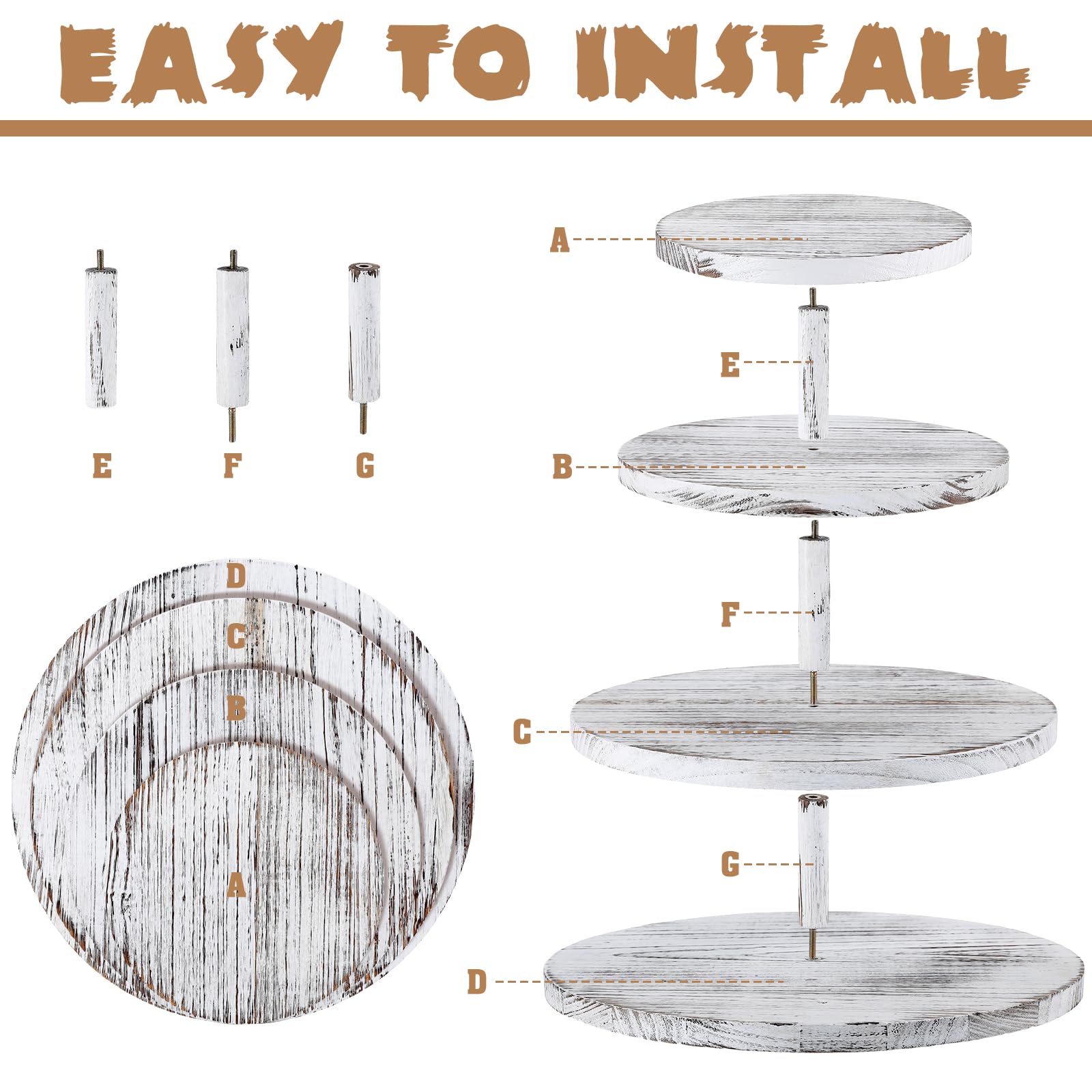 EASY TO INSTALL

E F G

D
C
B
A

A
E
B
F
C
G
D