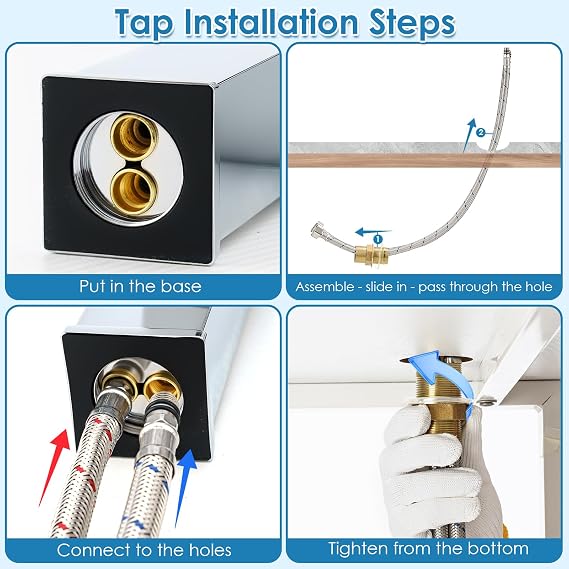 Tap Installation Steps

Put in the base

2

1

Assemble - slide in - pass through the hole

Connect to the holes

Tighten from the bottom