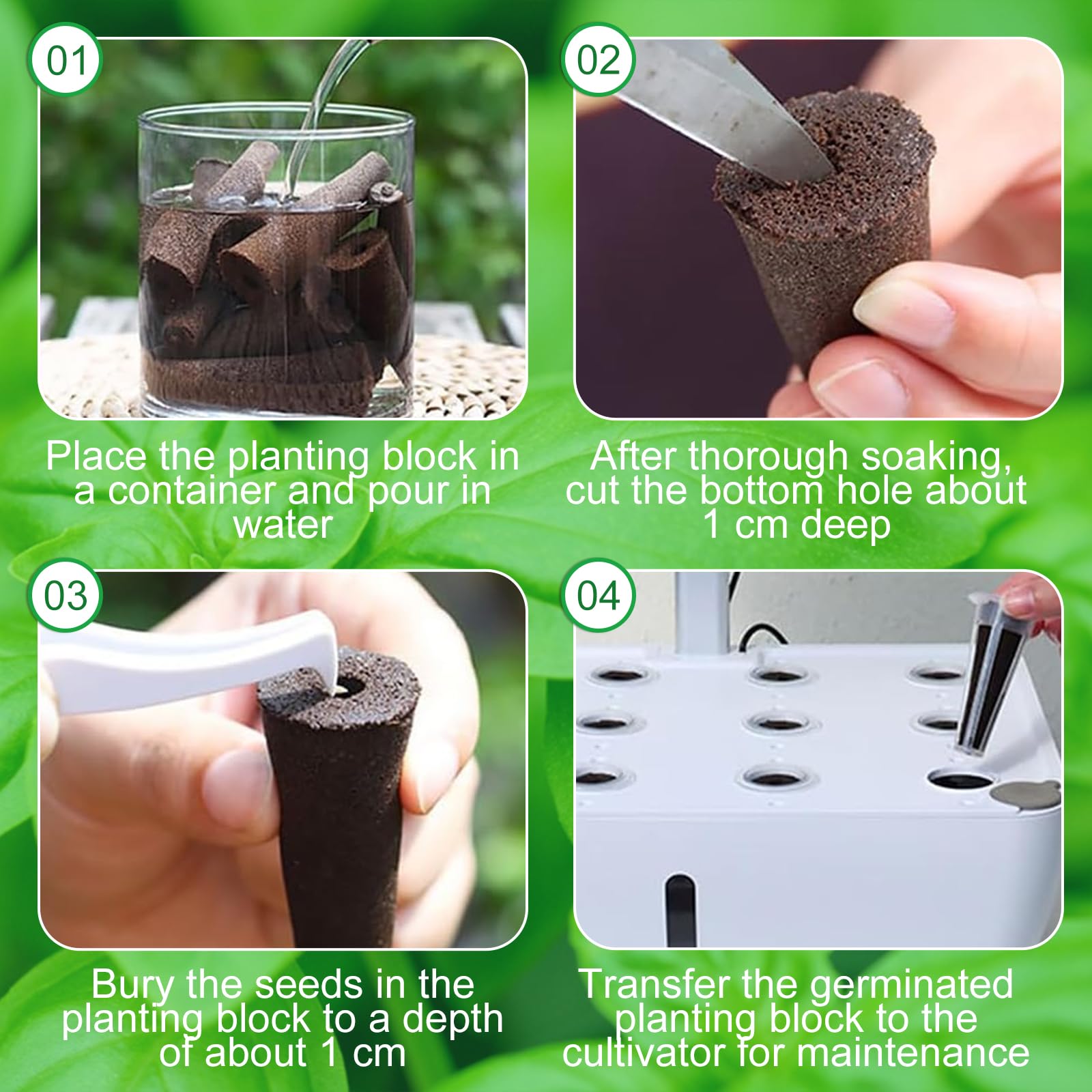 01

Place the planting block in a container and pour in water

02

After thorough soaking, cut the bottom hole about 1 cm deep

03

Bury the seeds in the planting block to a depth of about 1 cm

04

Transfer the germinated planting block to the cultivator for maintenance