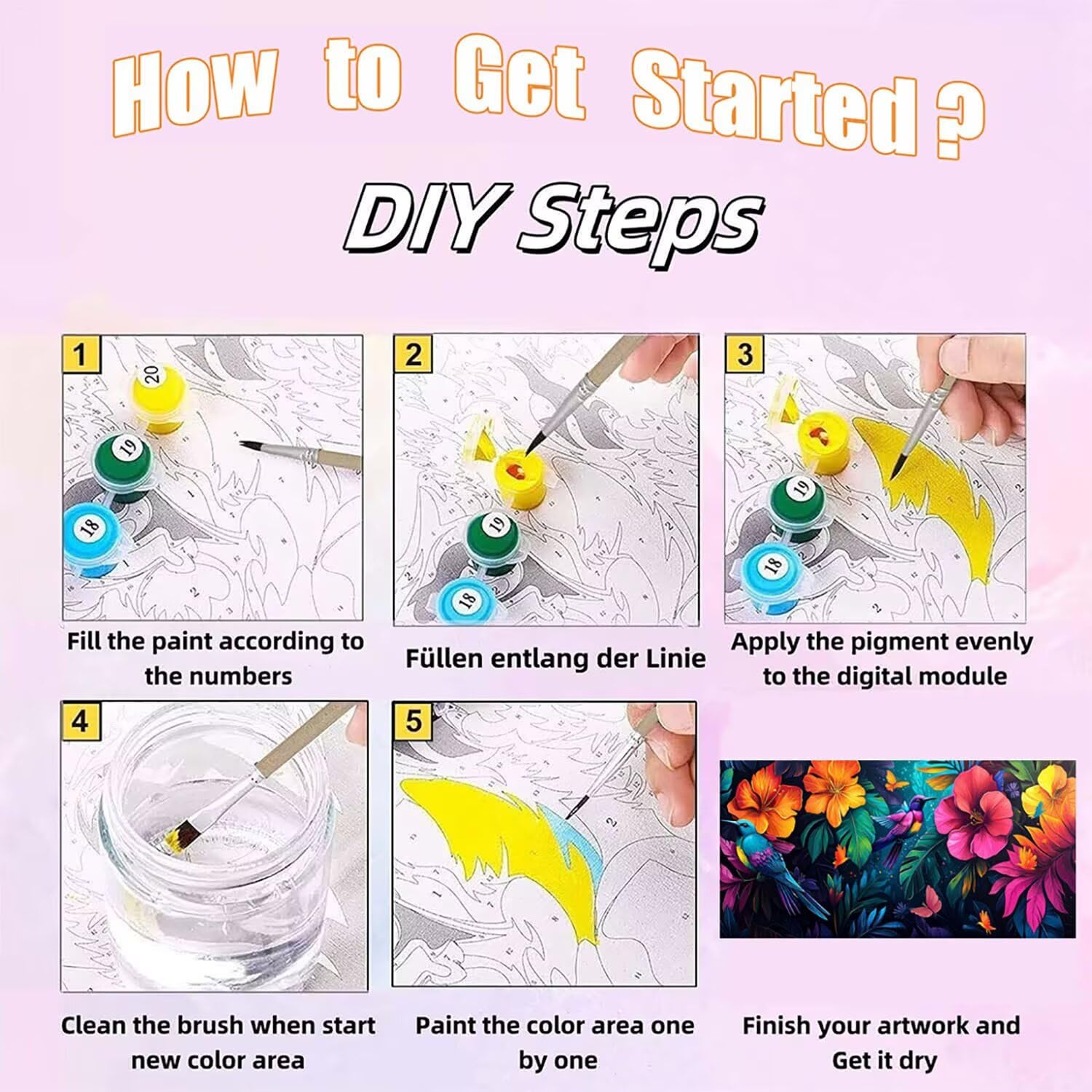 How to Get Started ?

DIY Steps

1

20

19

18

Fill the paint according to the numbers

2

19

18

Füllen entlang der Linie

3

19

18

Apply the pigment evenly to the digital module

4

Clean the brush when start new color area

5

Paint the color area one by one

Finish your artwork and Get it dry