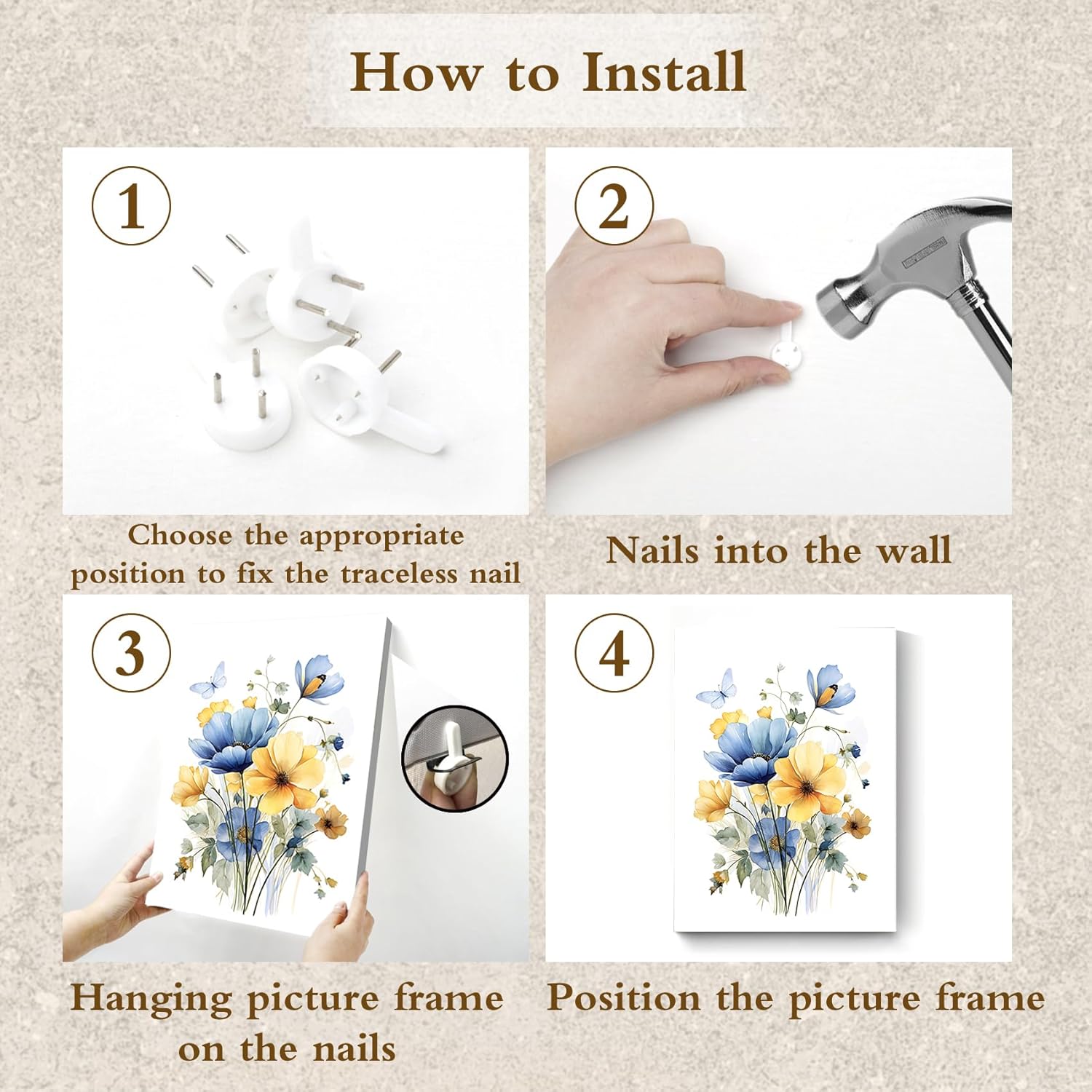 How to Install

1

Choose the appropriate position to fix the traceless nail

2

Nails into the wall

3

Hanging picture frame on the nails

4

Position the picture frame