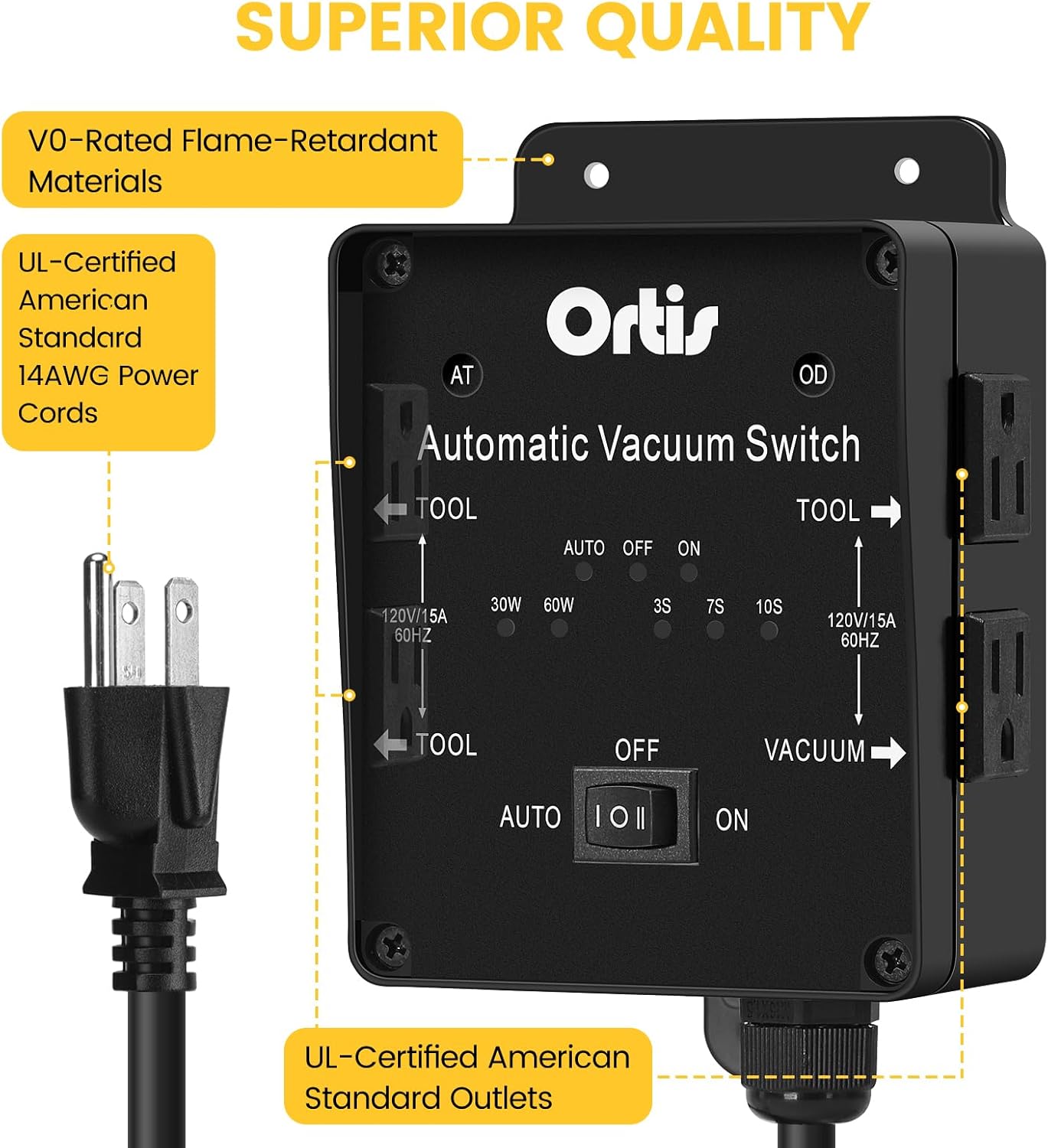 SUPERIOR QUALITY

V0-Rated Flame-Retardant Materials

UL-Certified American Standard 14AWG Power Cords

Ortis

AT

OD

Automatic Vacuum Switch

TOOL

TOOL

AUTO OFF ON

30W 60W

3S 7S 10S

120V/15A 60HZ

120V/15A 60HZ

TOOL

VACUUM

OFF

AUTO

I O II

ON

UL-Certified American Standard Outlets